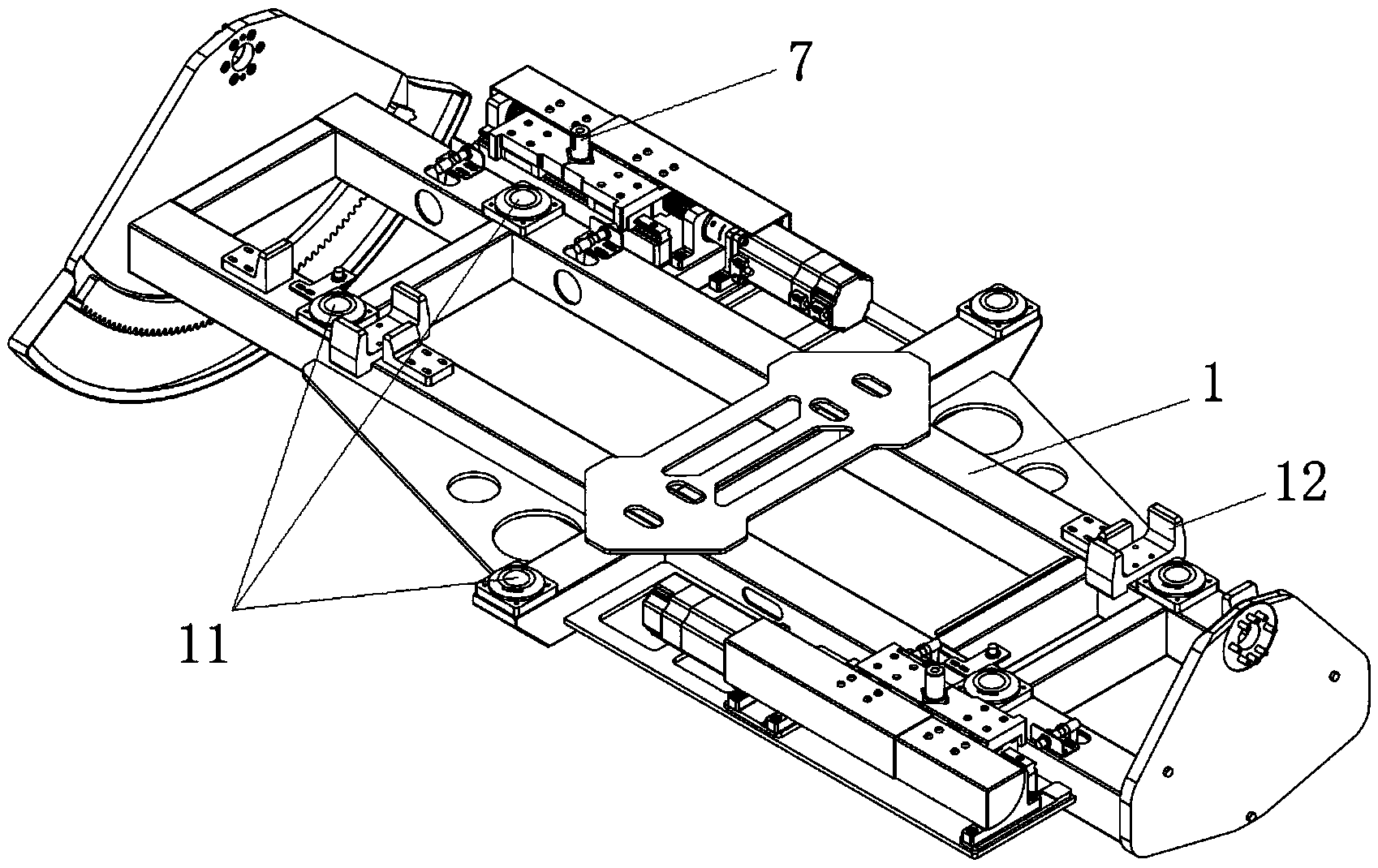 7
1
12
11