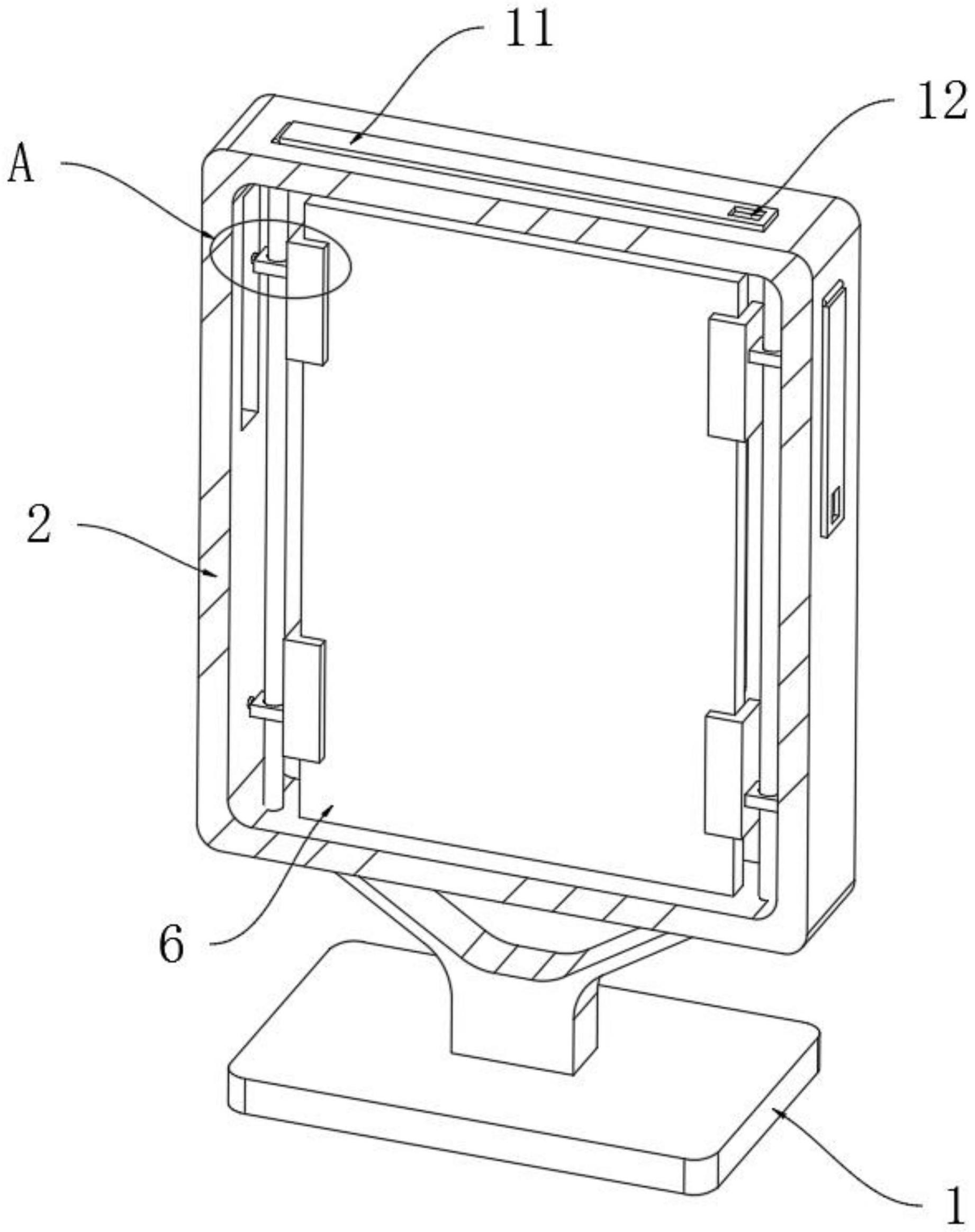 11
12
A
2
6
1