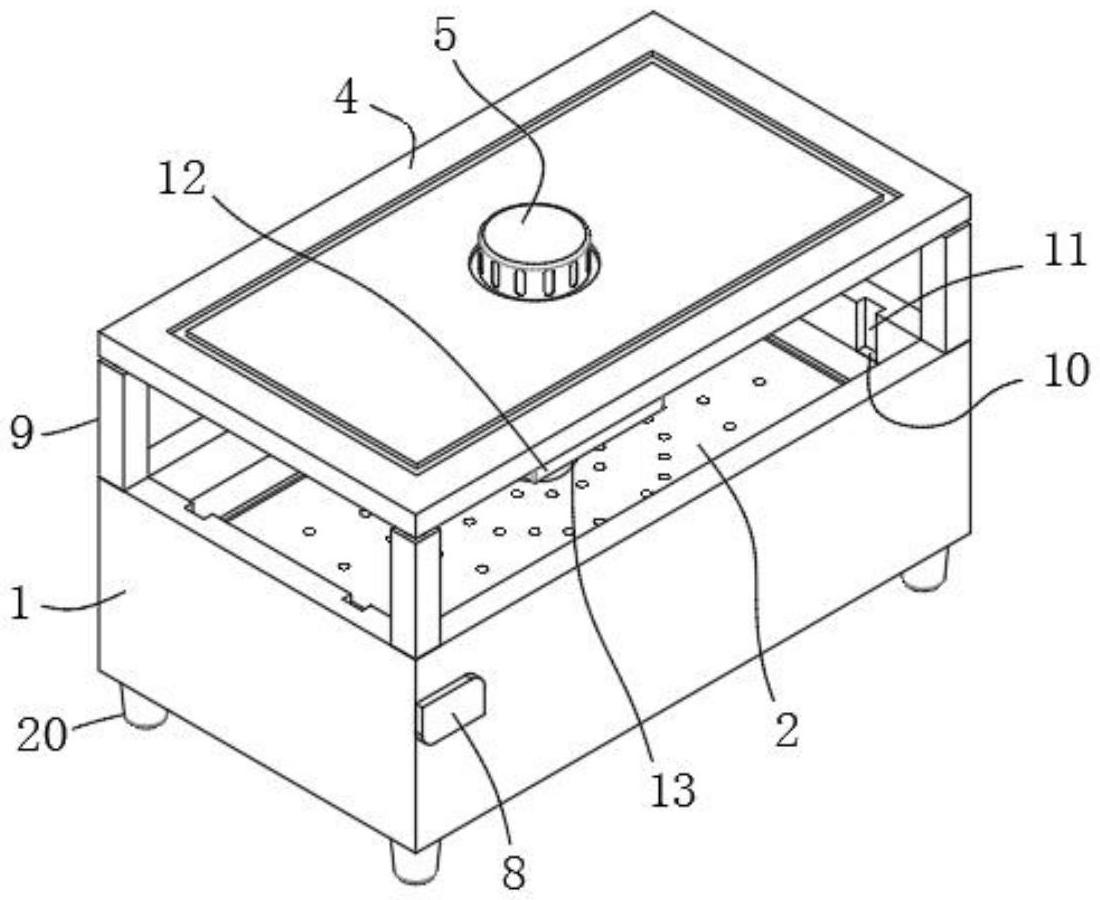 5
4
12
11
10
9
1
20
2
13
8