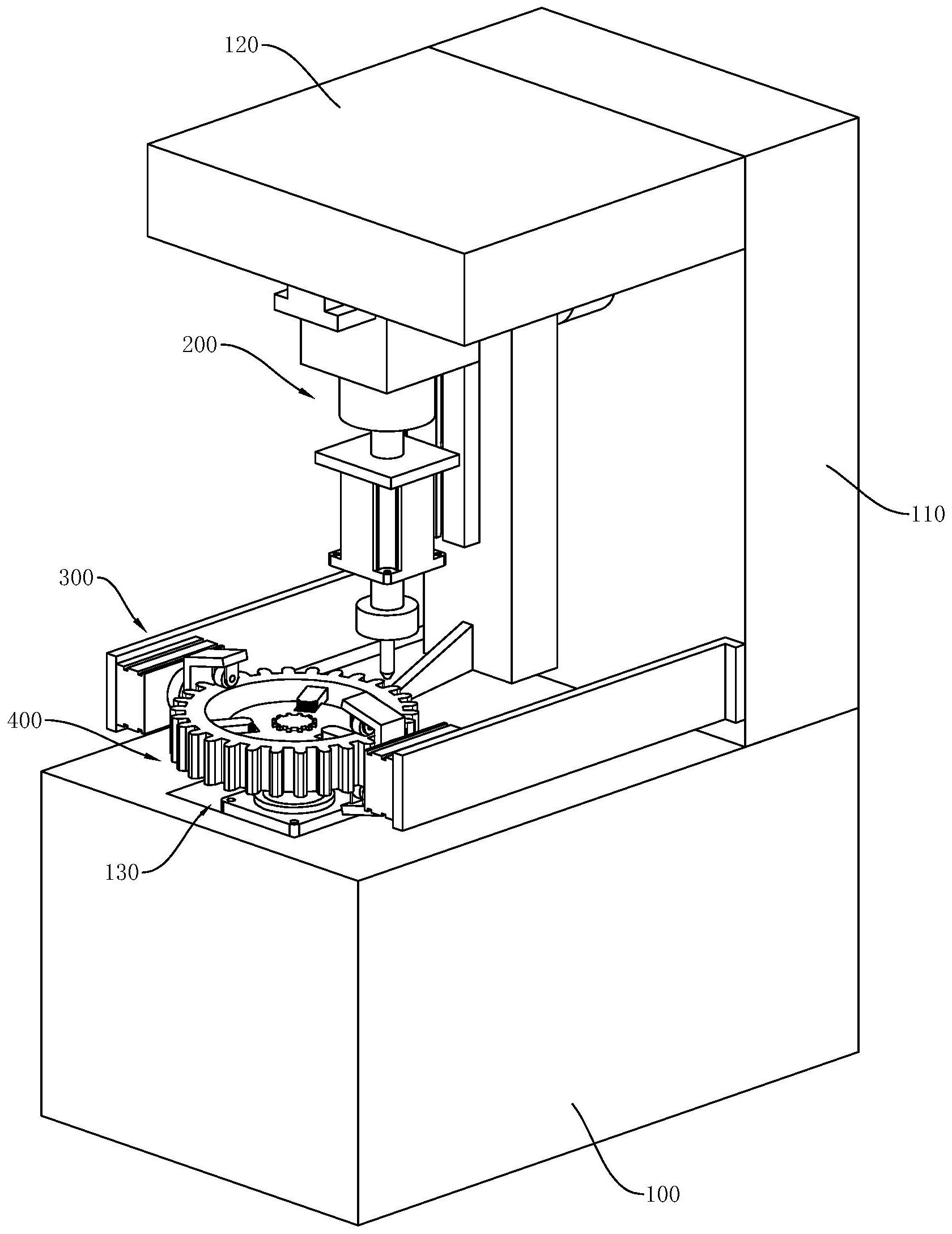 120
200
110
300
400
130
100