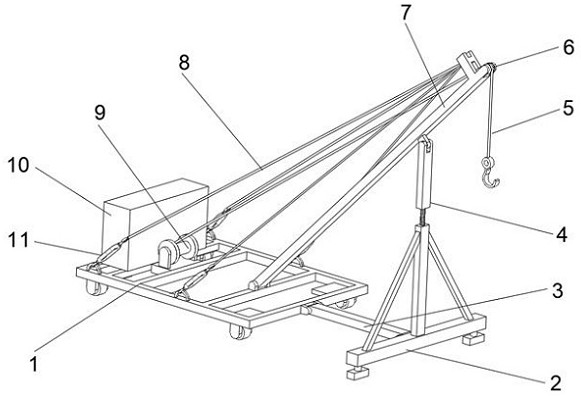 7
6
8
5
9
10
4
11
3
1
2