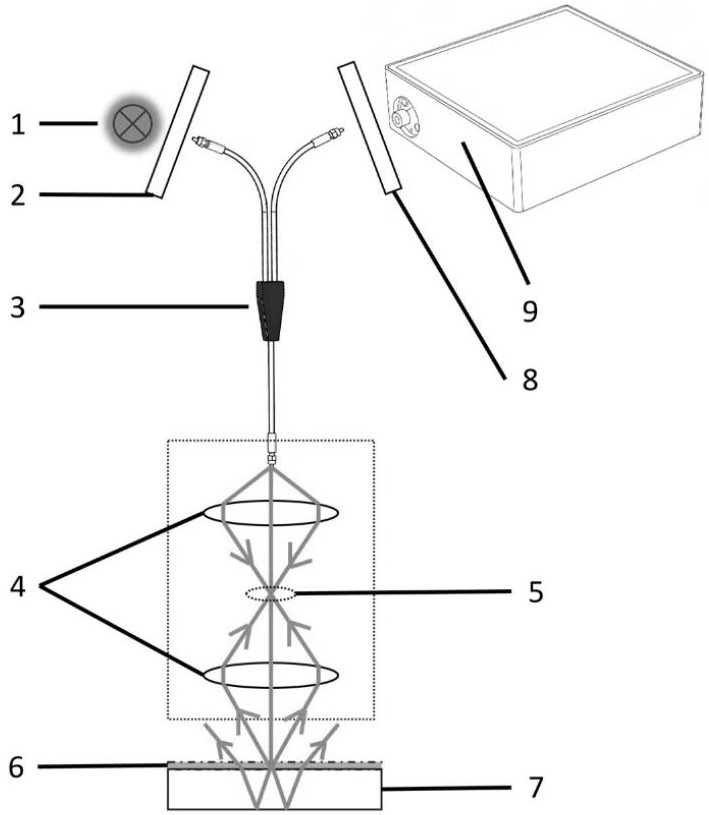 1
2
3
9
8
4
5
6
7