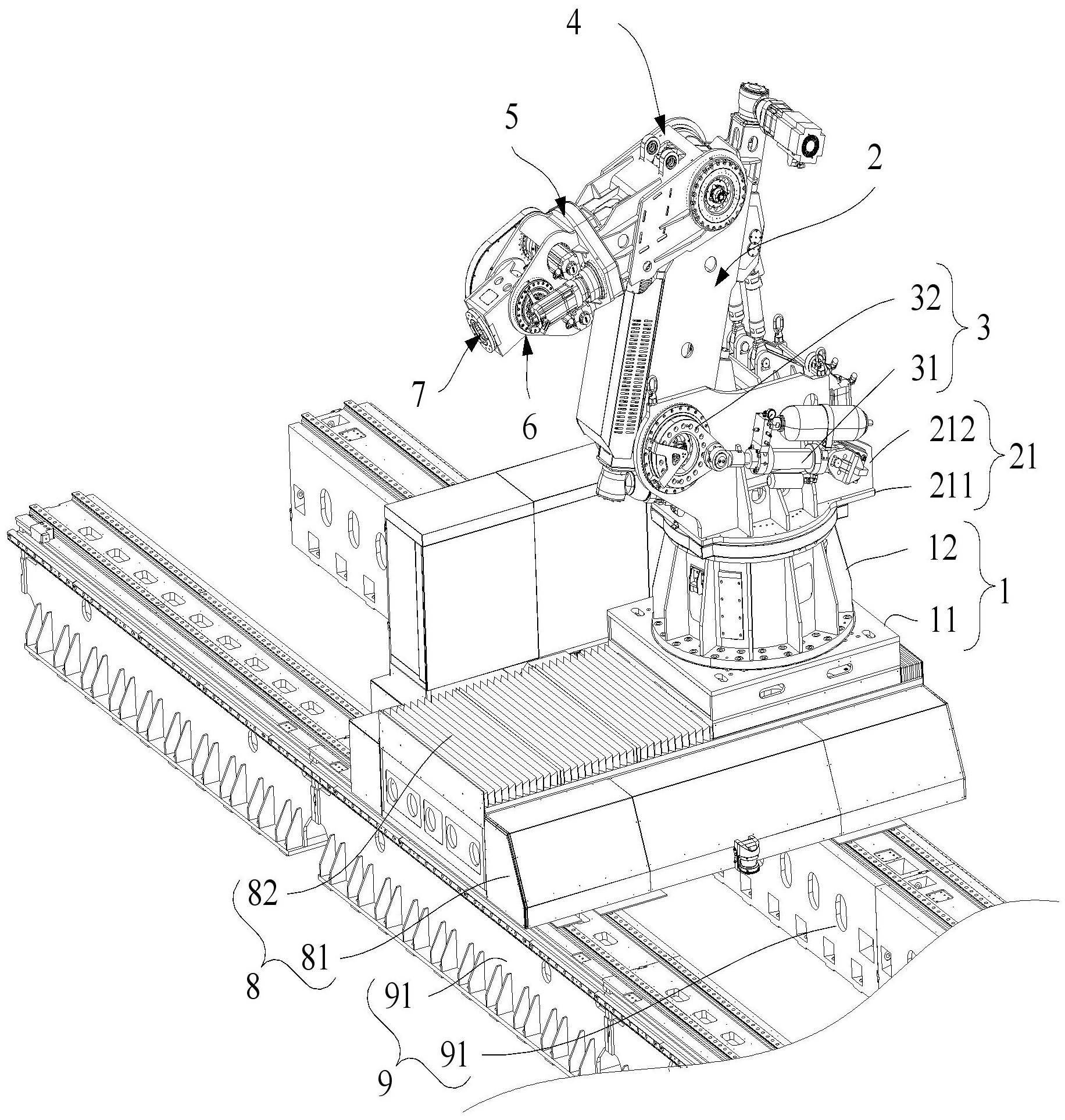 4
5
2
32
3
31
7
6
212
21
211
12
1
11
82
81
8
91
91
9