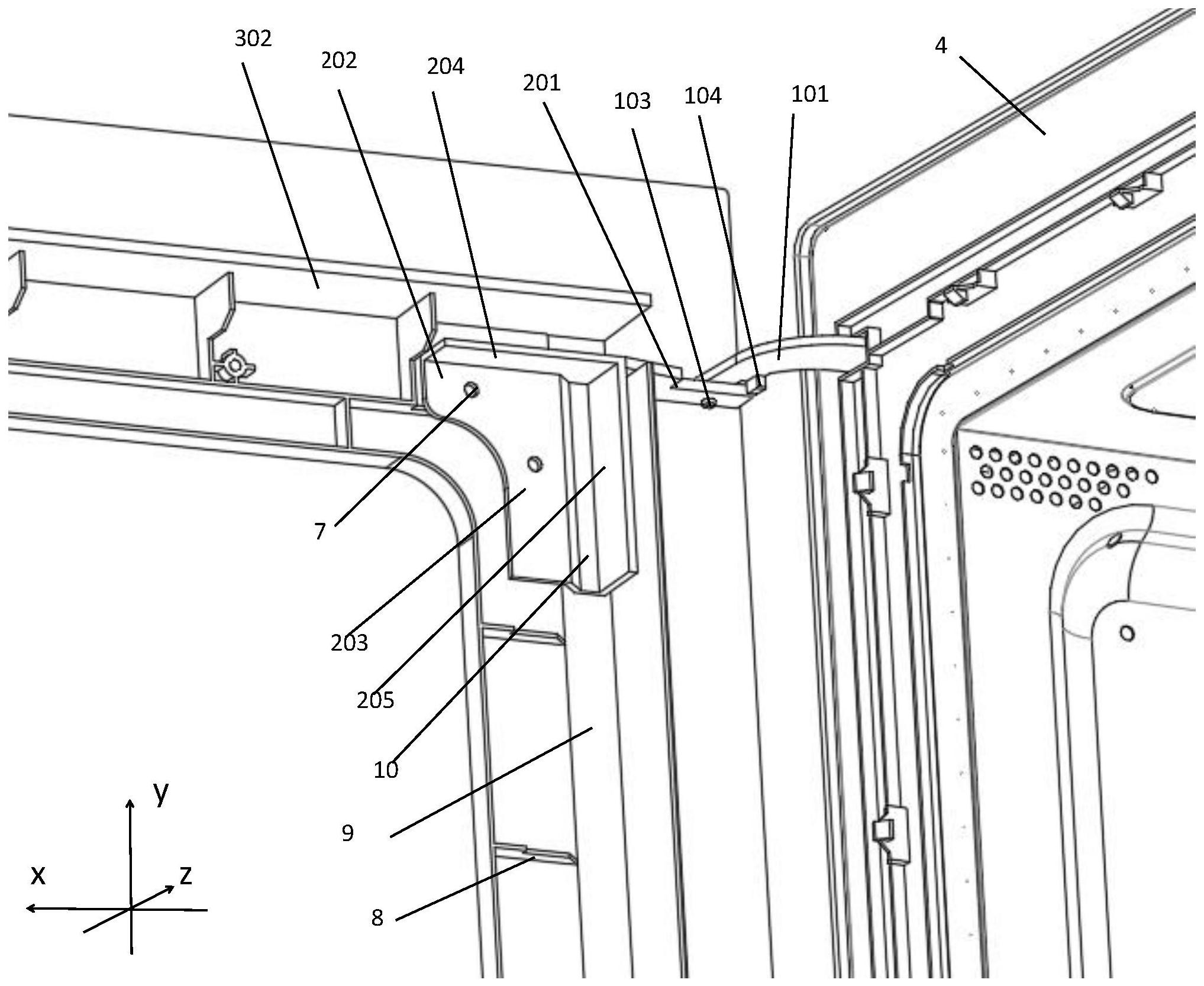 302
202
204
201
103
104
101
4
7
203
205
10
9
8
y
x
z