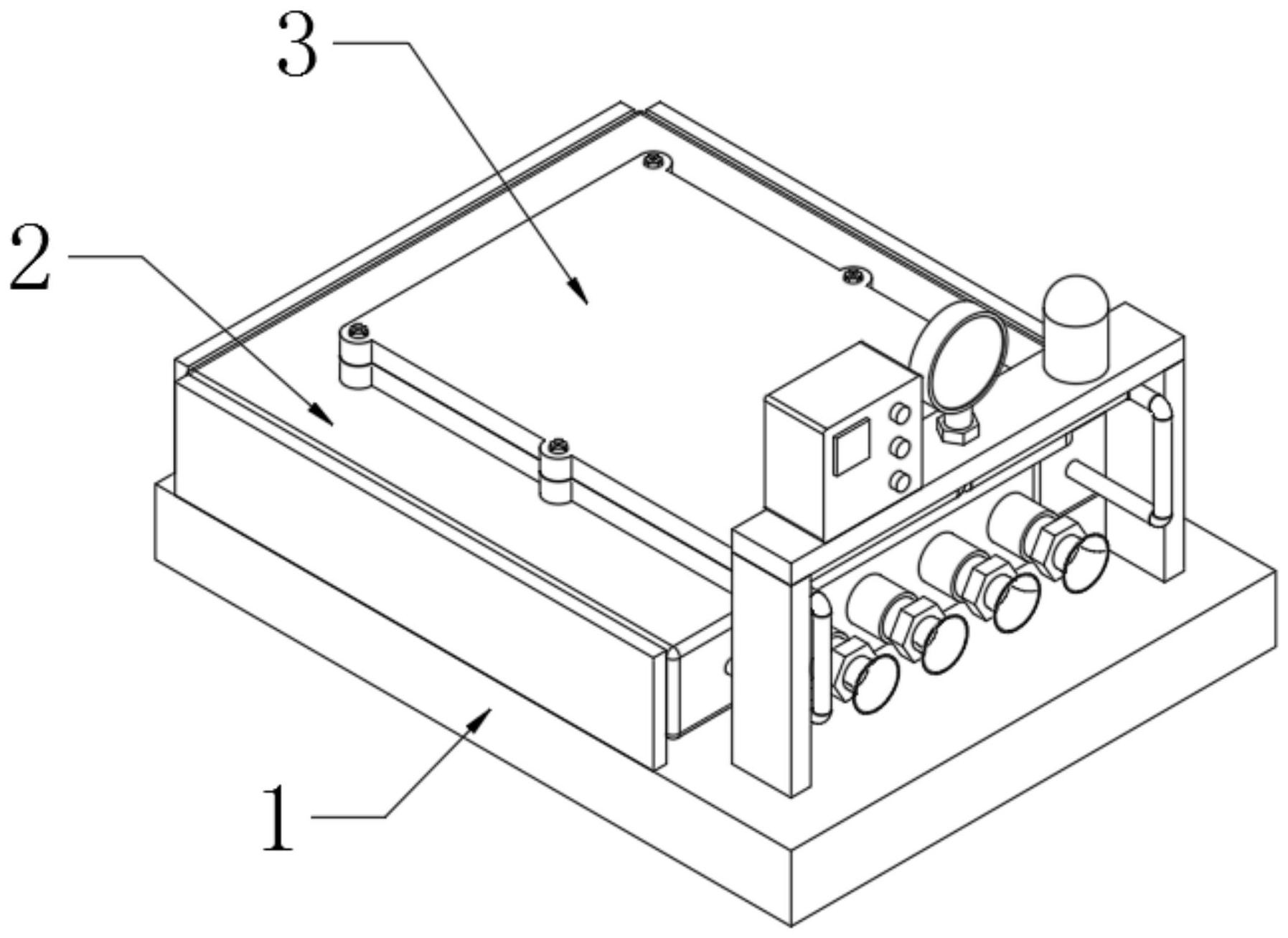 3

2

1