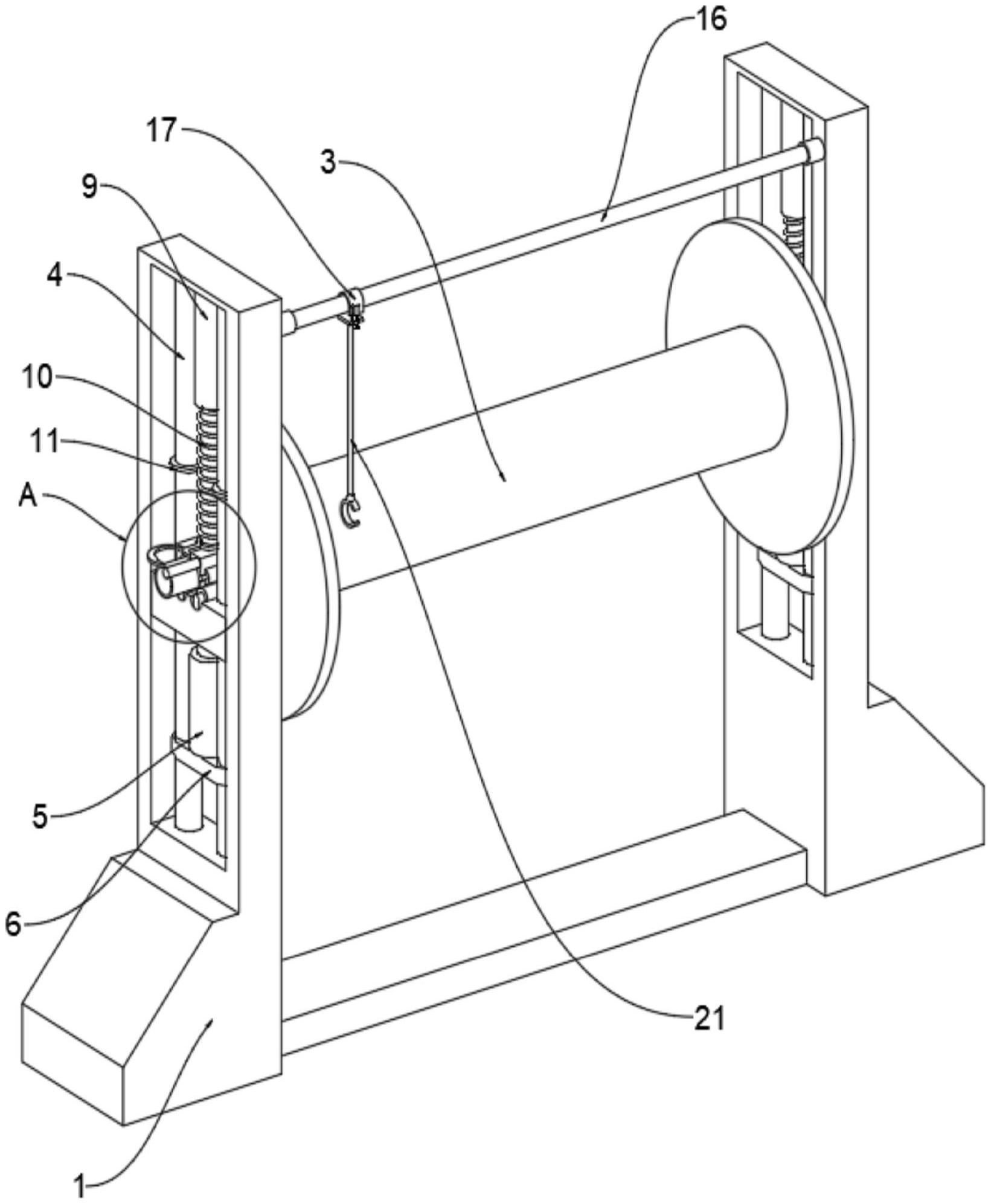 16
17
3
9
4
10
11
A
5
6
21
1