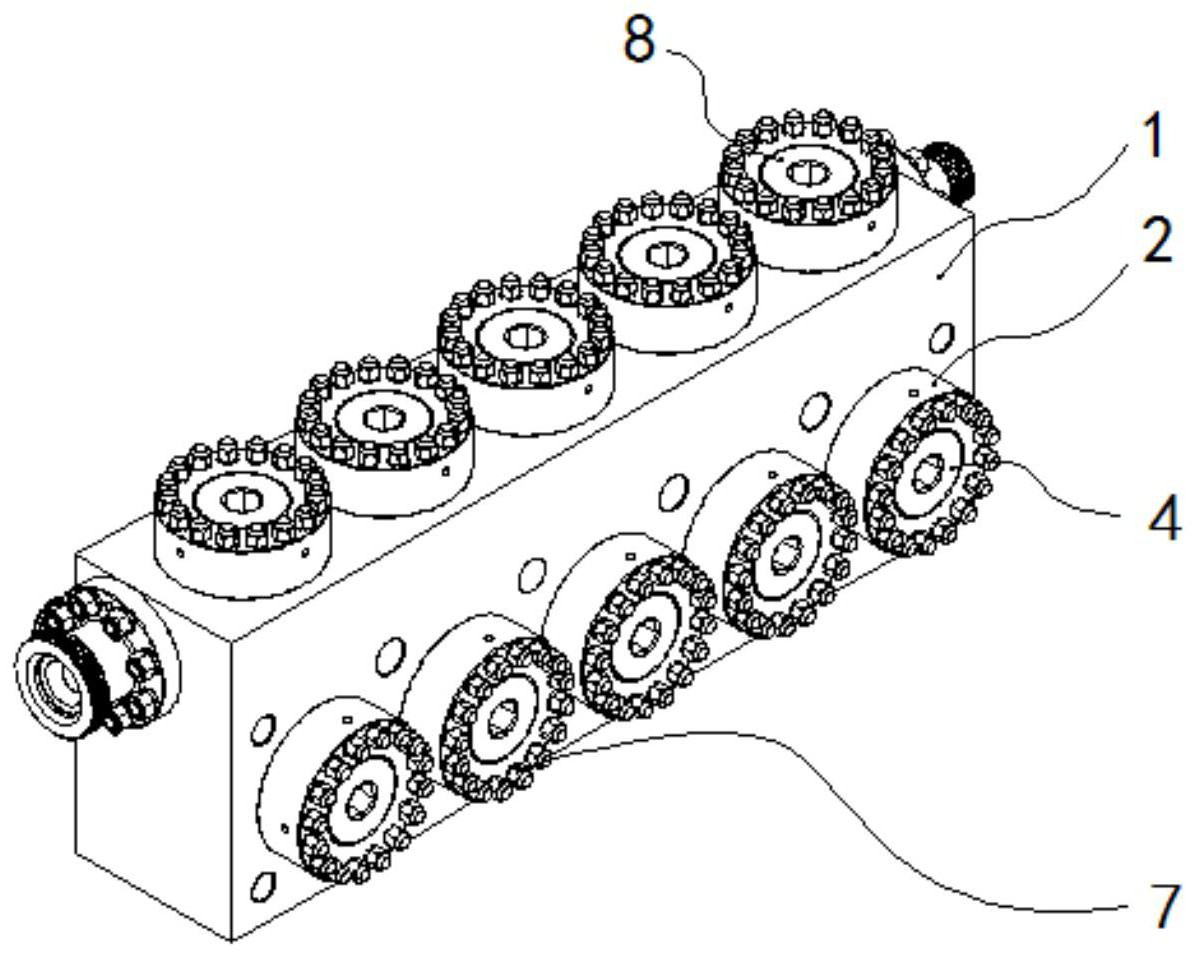 8
1
2
4
7