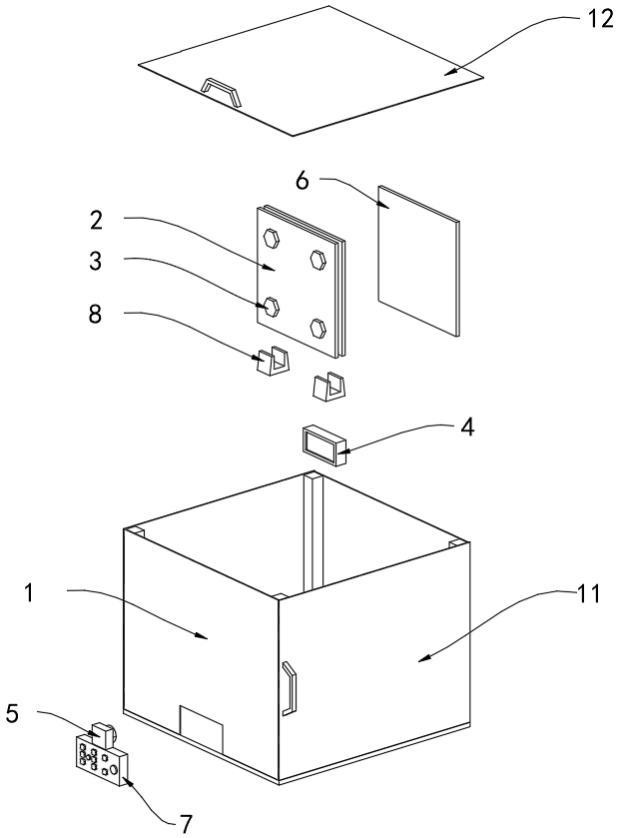 12
6
2
3
8
4
1
11
5
7