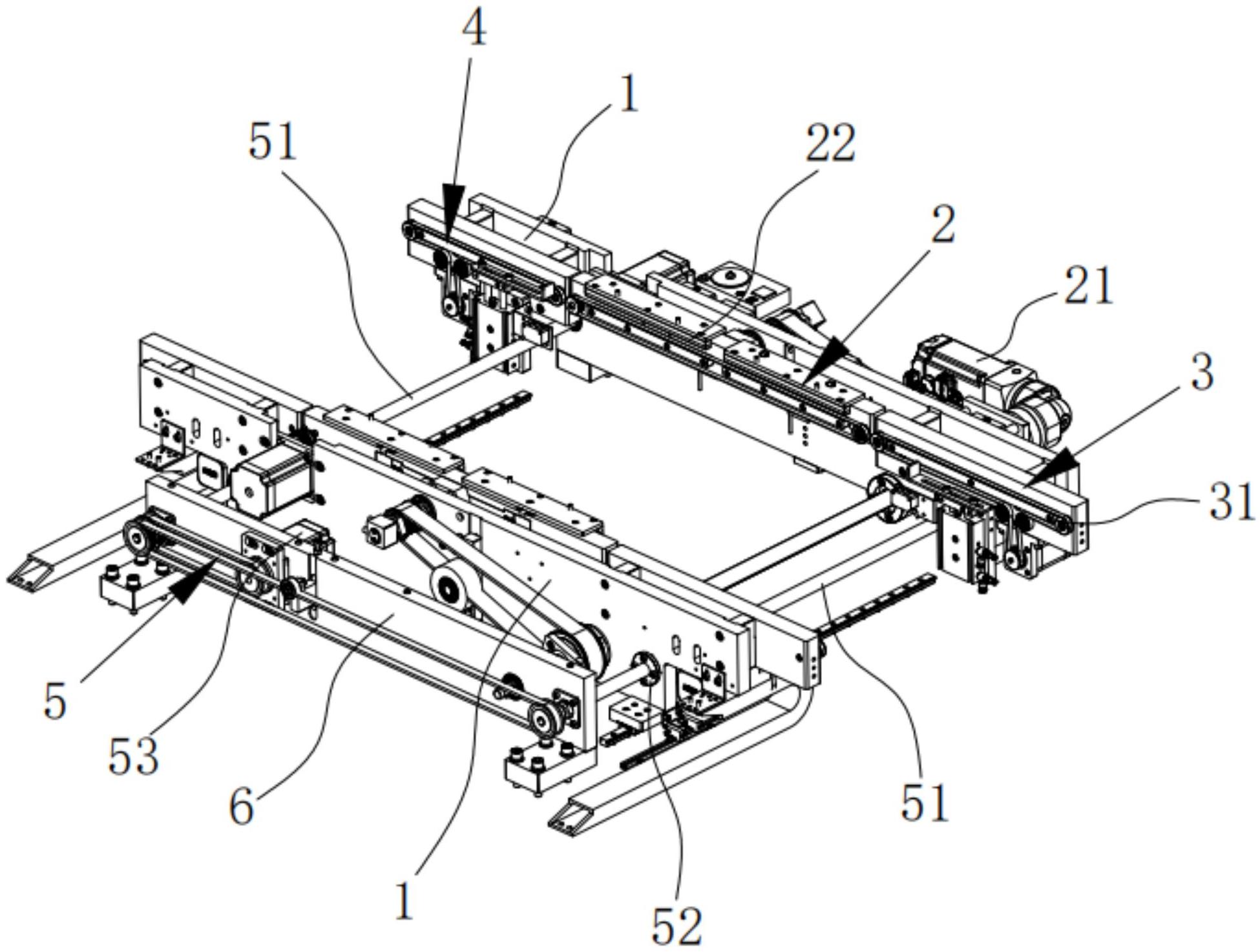 4
1
51
22
2
21
3
31
5
53
6
1
52
51