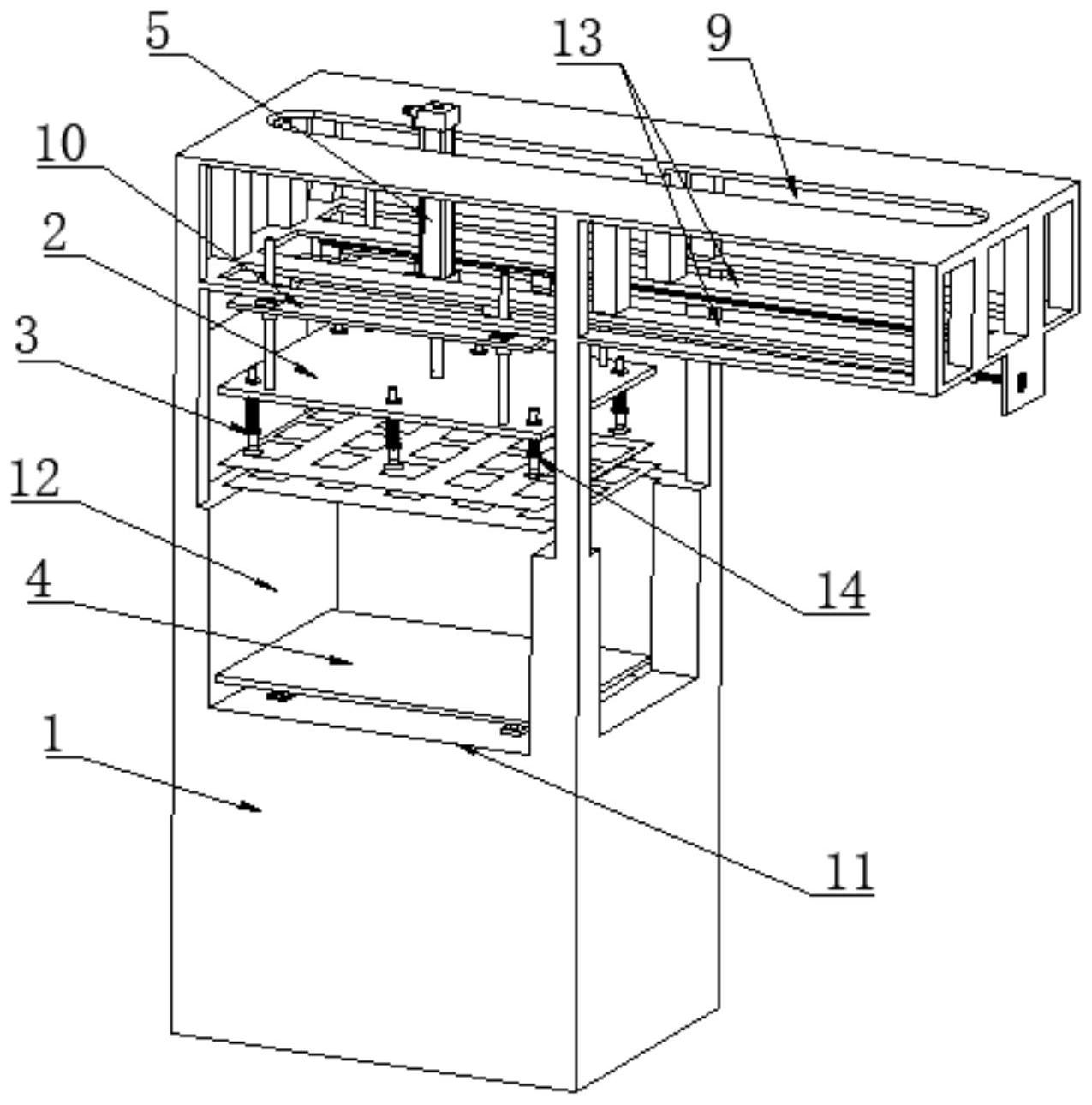 5
13
9
10
2
3
12
14
4
1
11