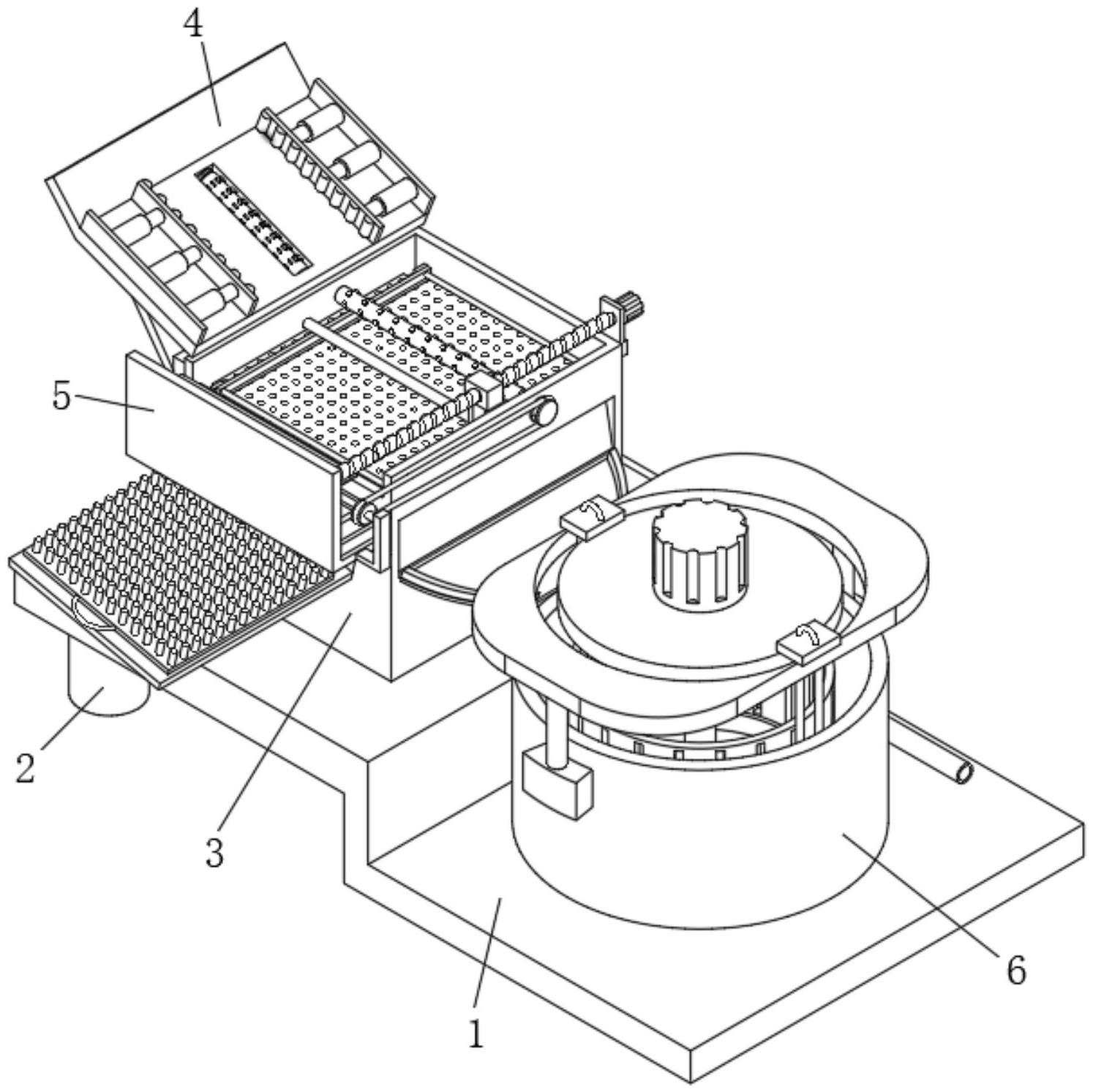 4
5
2
3
1
6