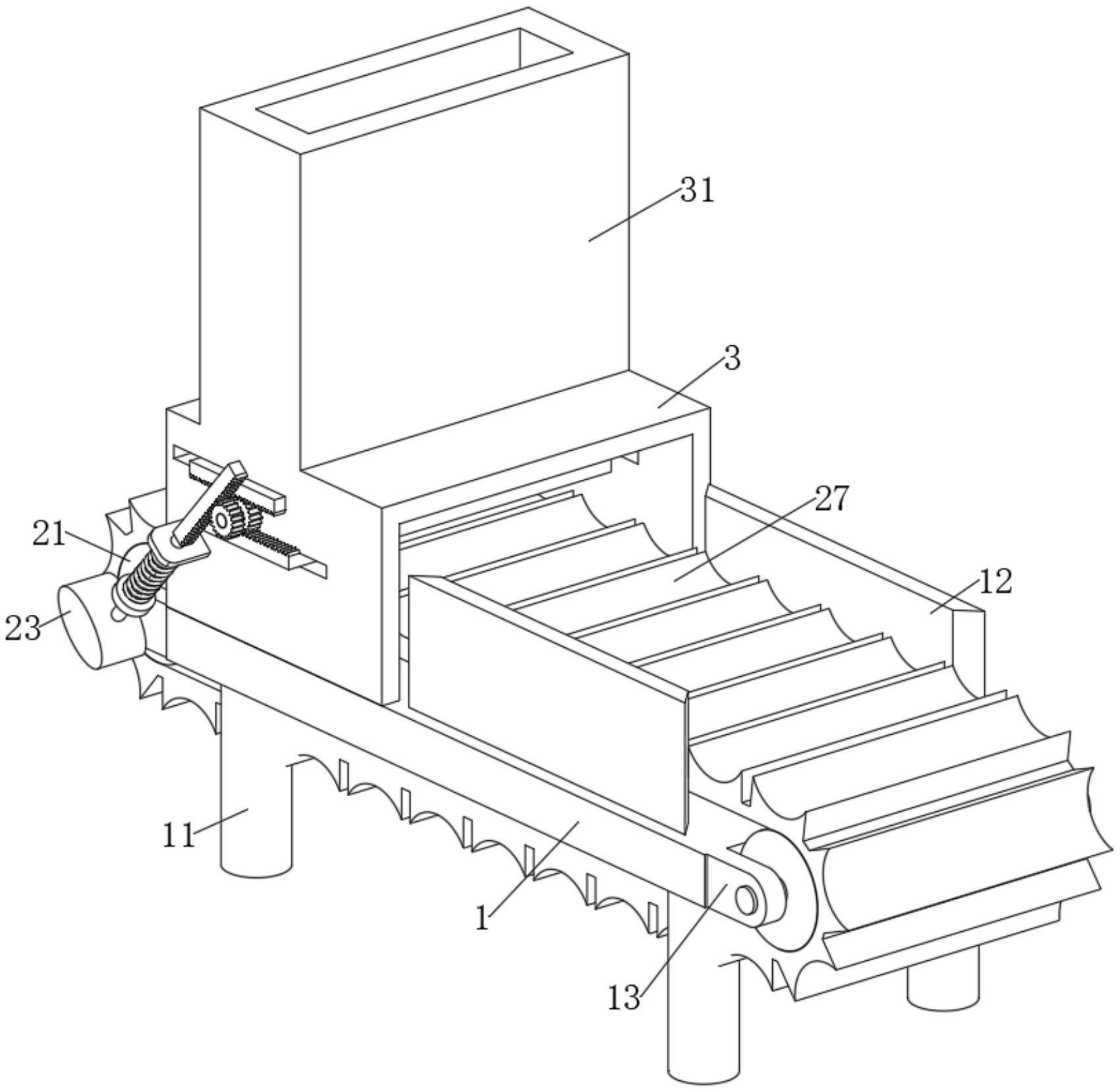 31
3
27
21
12
23
11
1
13