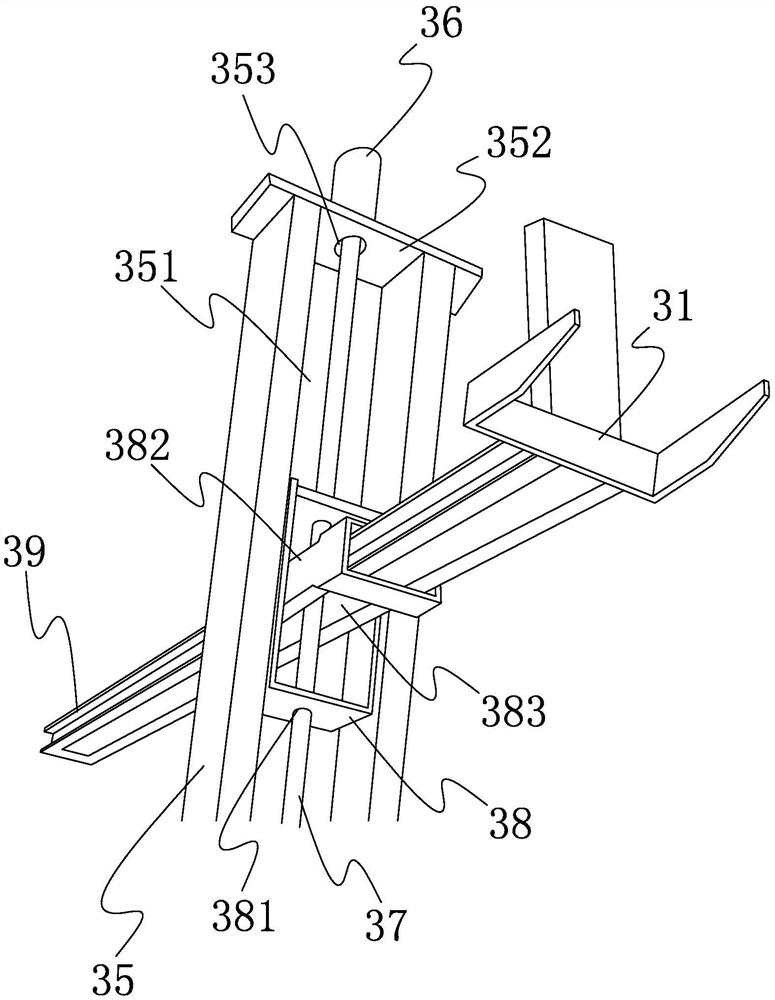 36
353
352
351
31
382
39
383
38
381
37
35