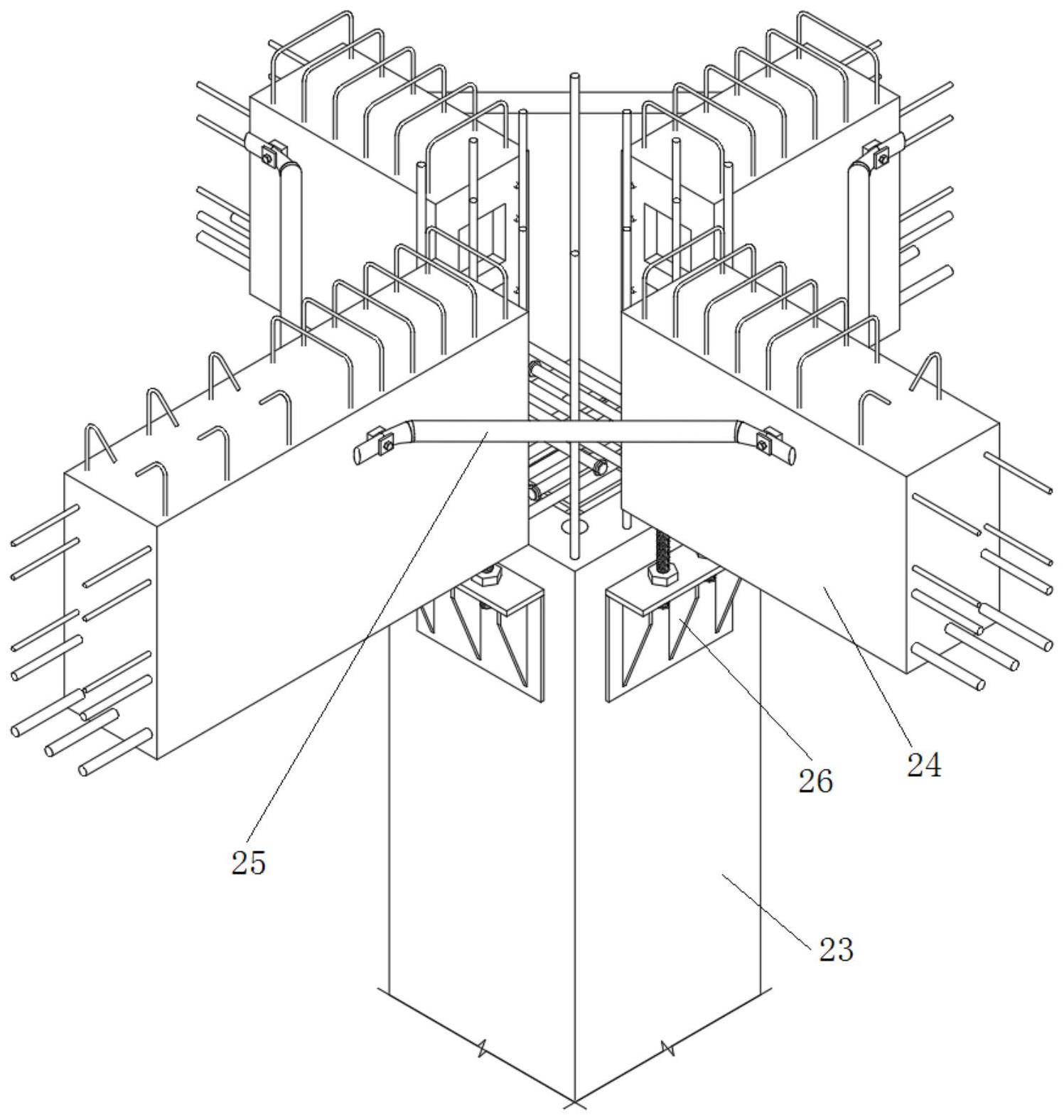 24
26
25
23