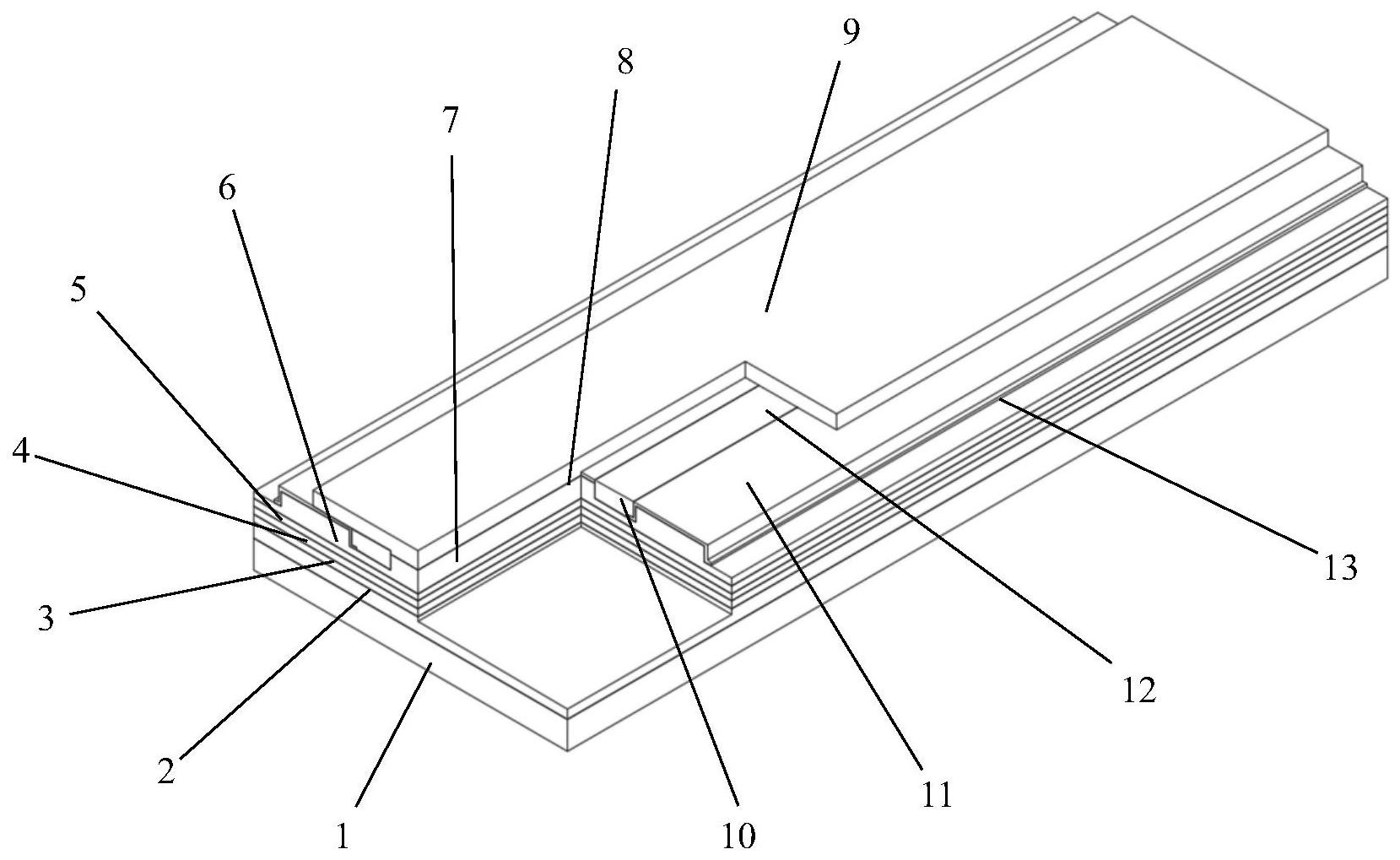 9
8
7
6
5
4
3
2
1
10
11
12
13