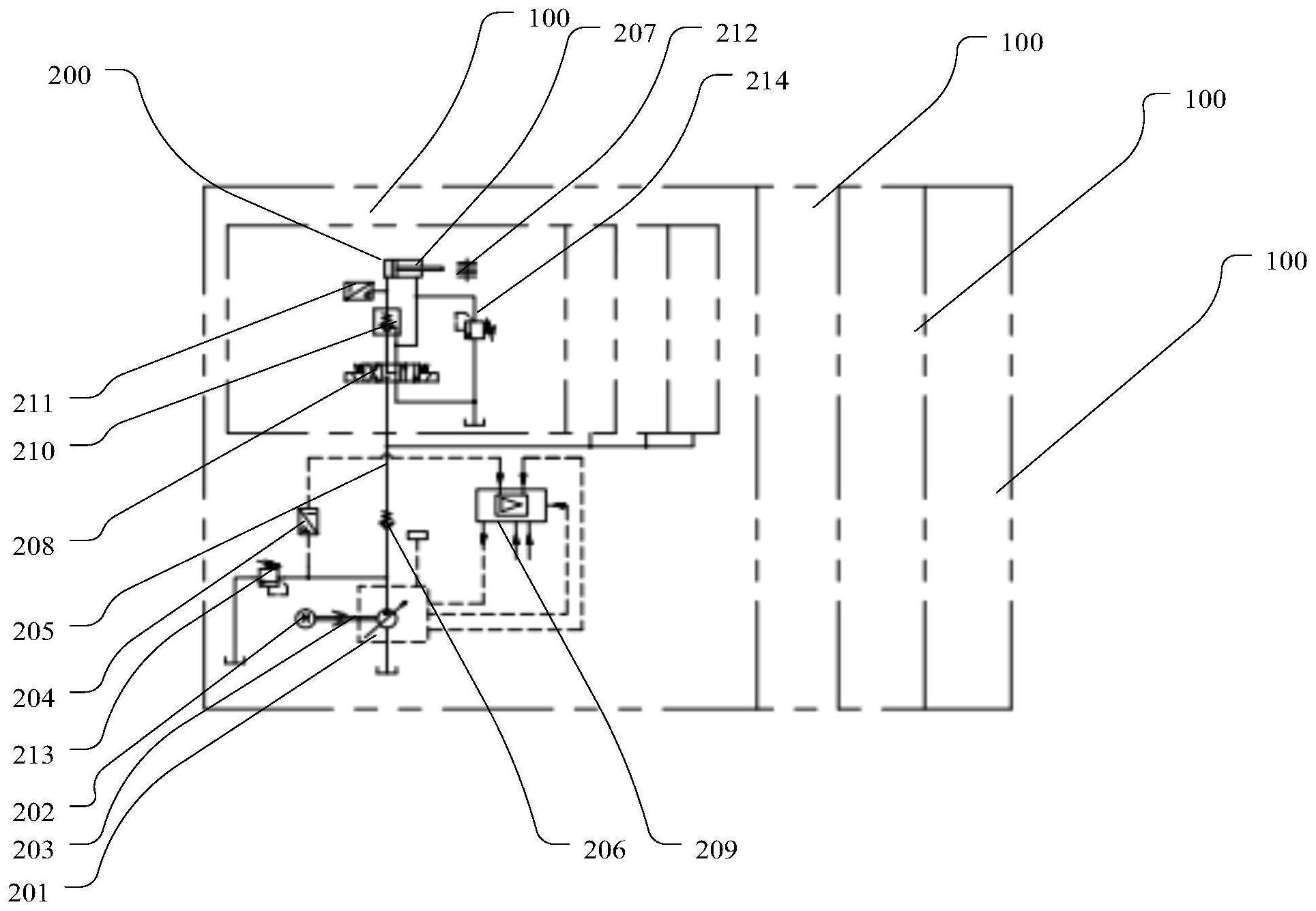 100
207
212
100
200
214
100
100
211
210
208
205
204
213
202
203
201
206
209