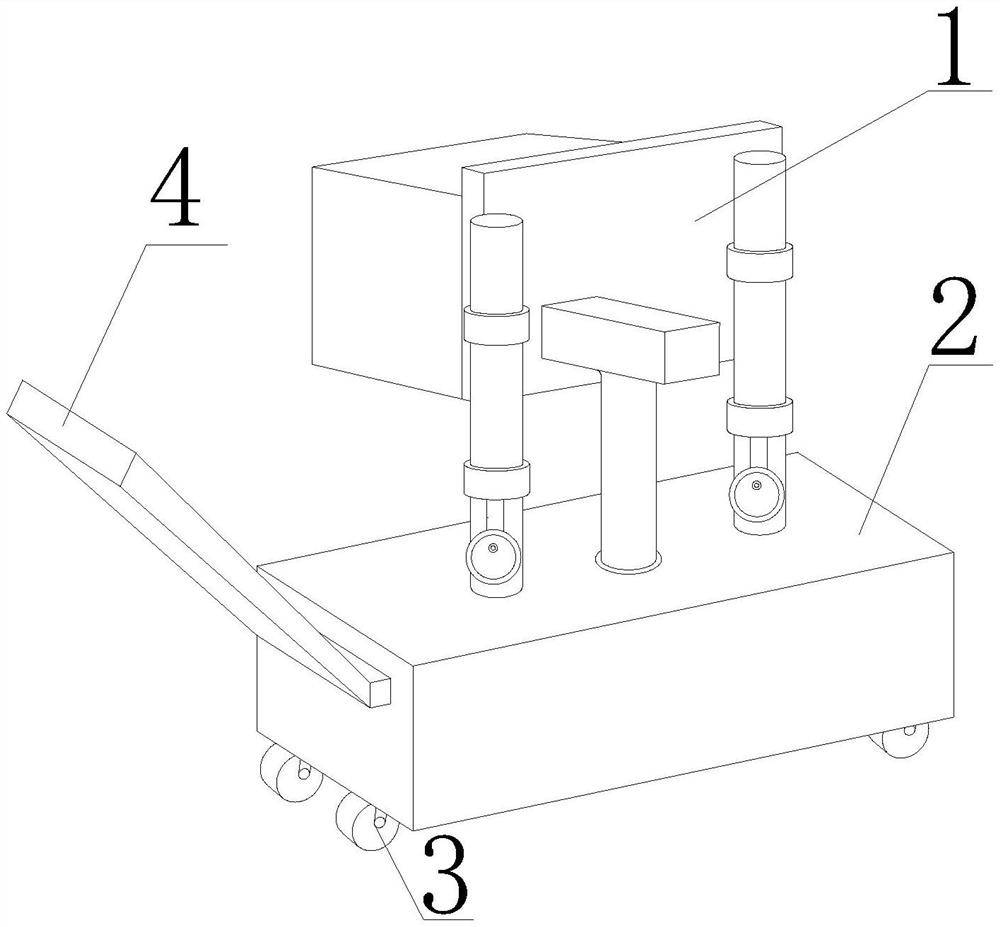 1
4
2
3