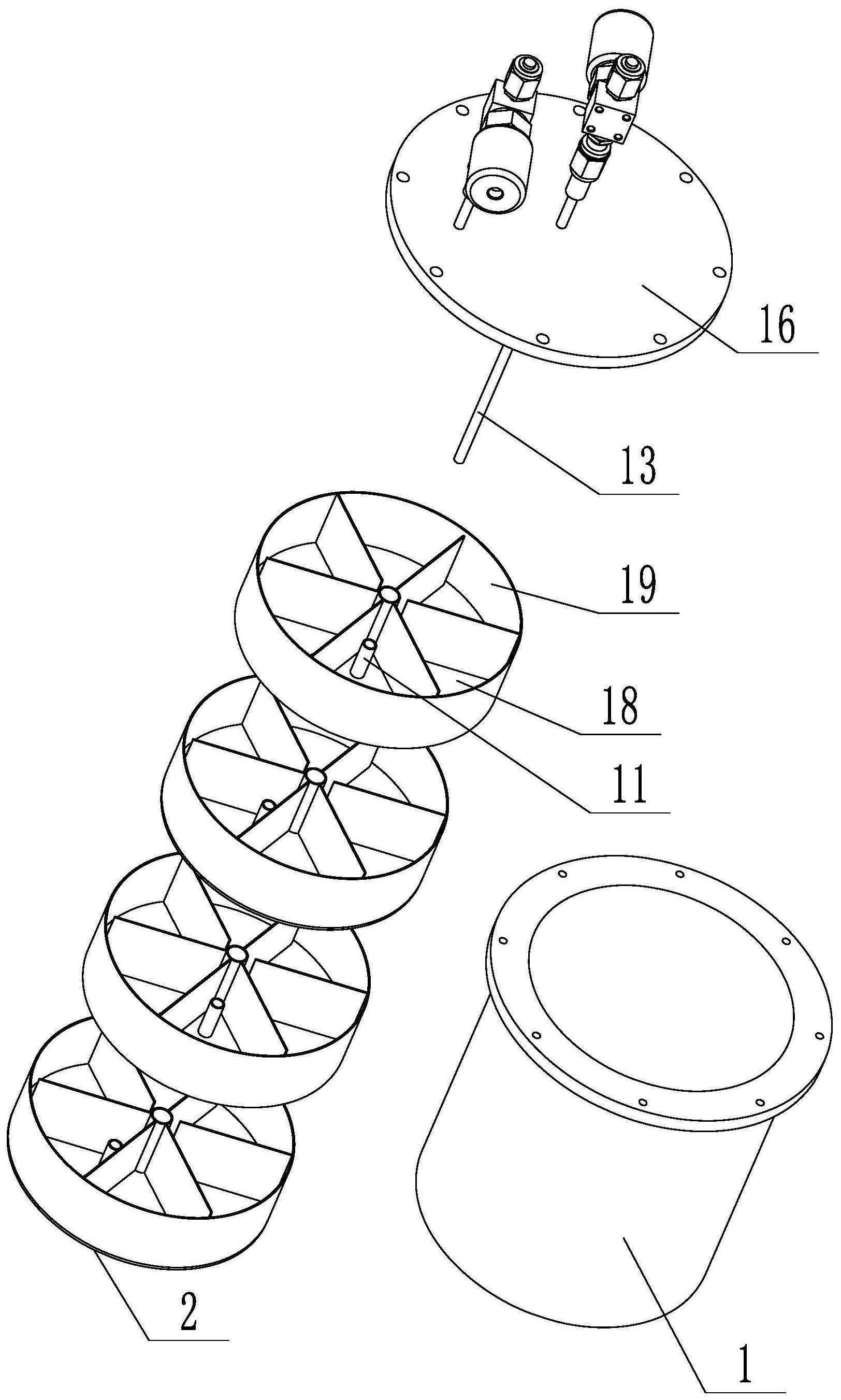 16

13

19

18

11

2

1