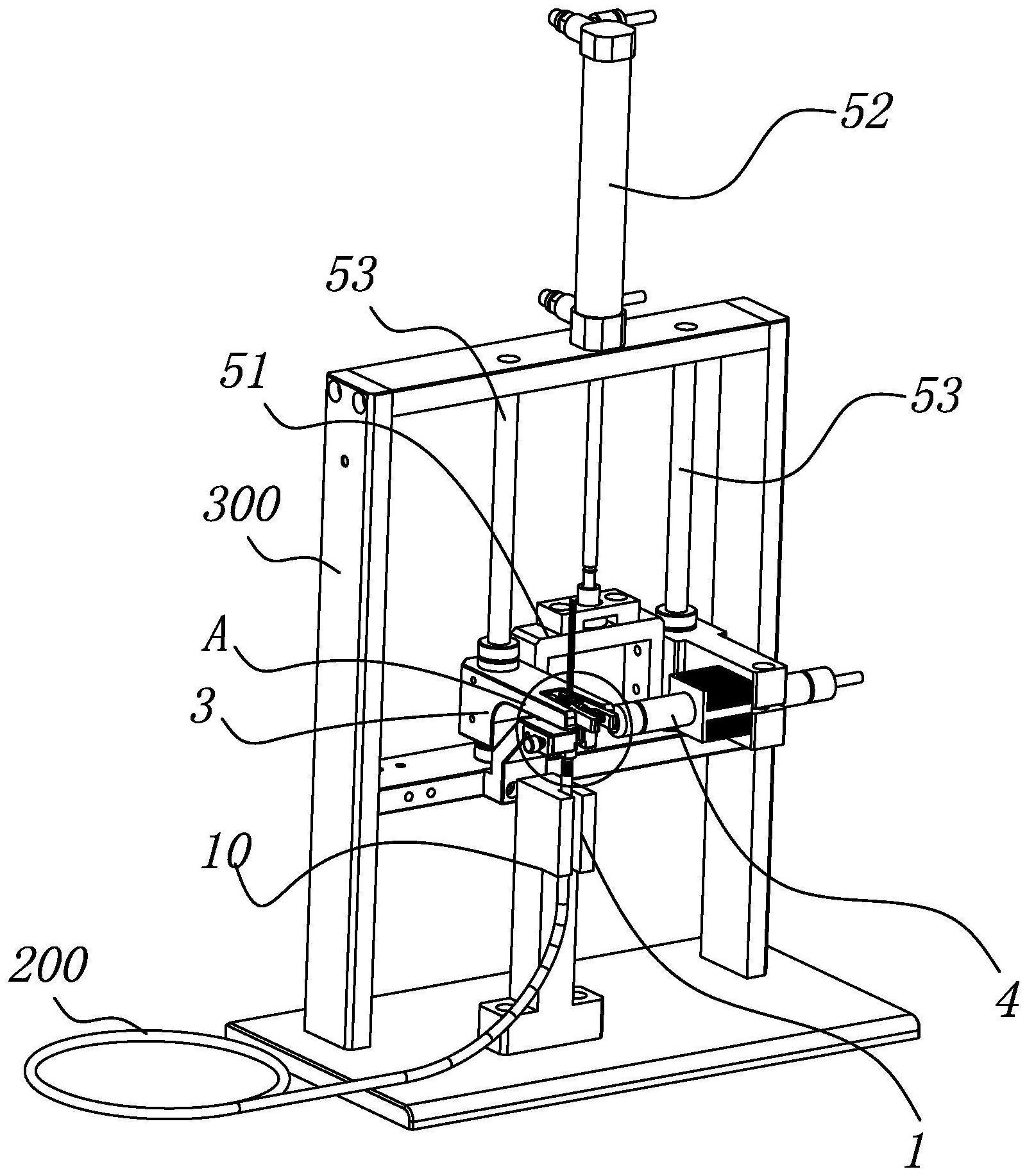 52

53

51

53

300

A

3

10

200

4

1