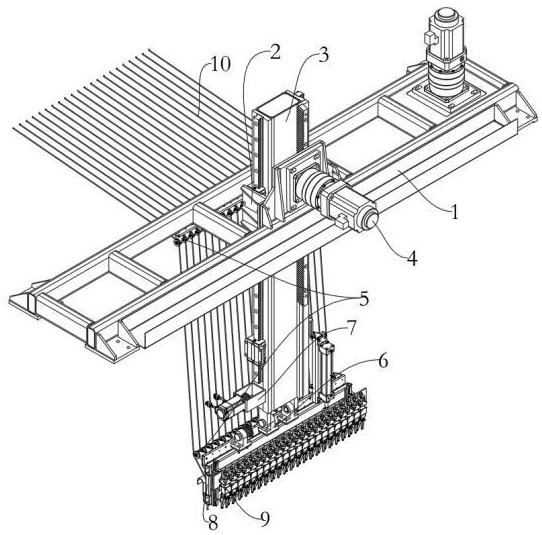 10
2
3
1
4
5
7
6
8
9