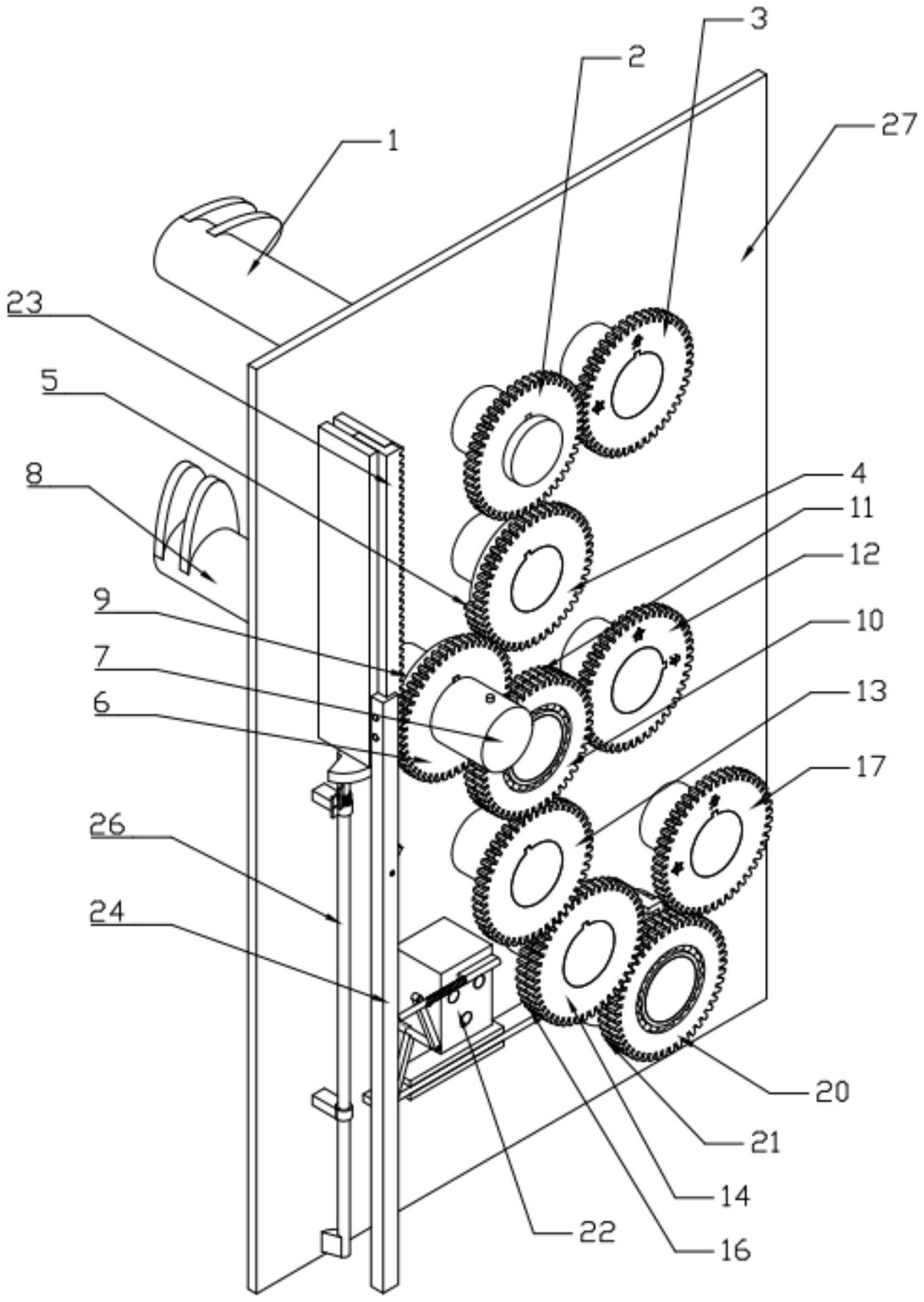 3
2
27
1
23
5
8
4
11
12
9
10
7
6
13
17
26
24
20
21
14
22
16