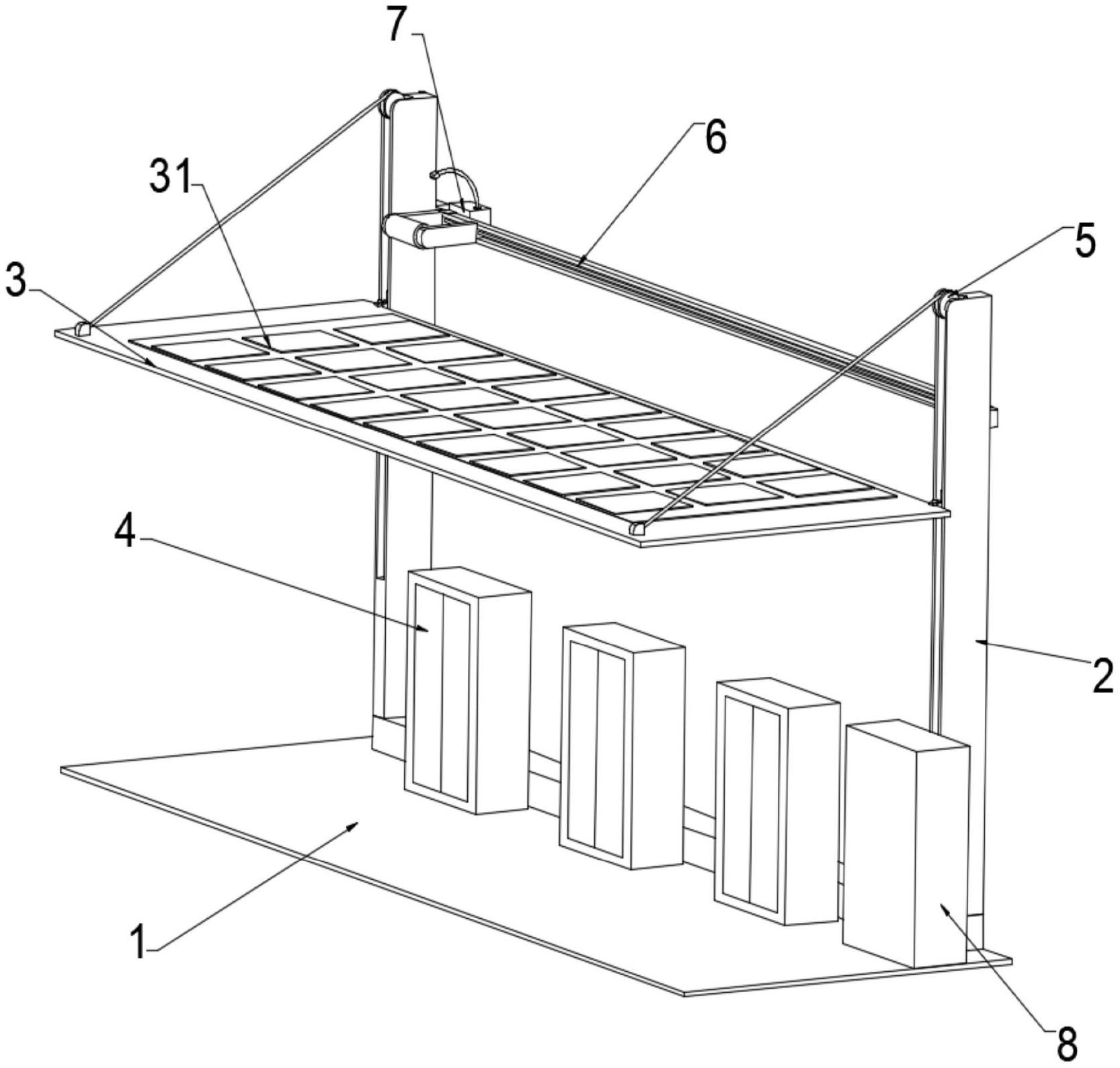 7
6
31
5
3
4
2
1
8