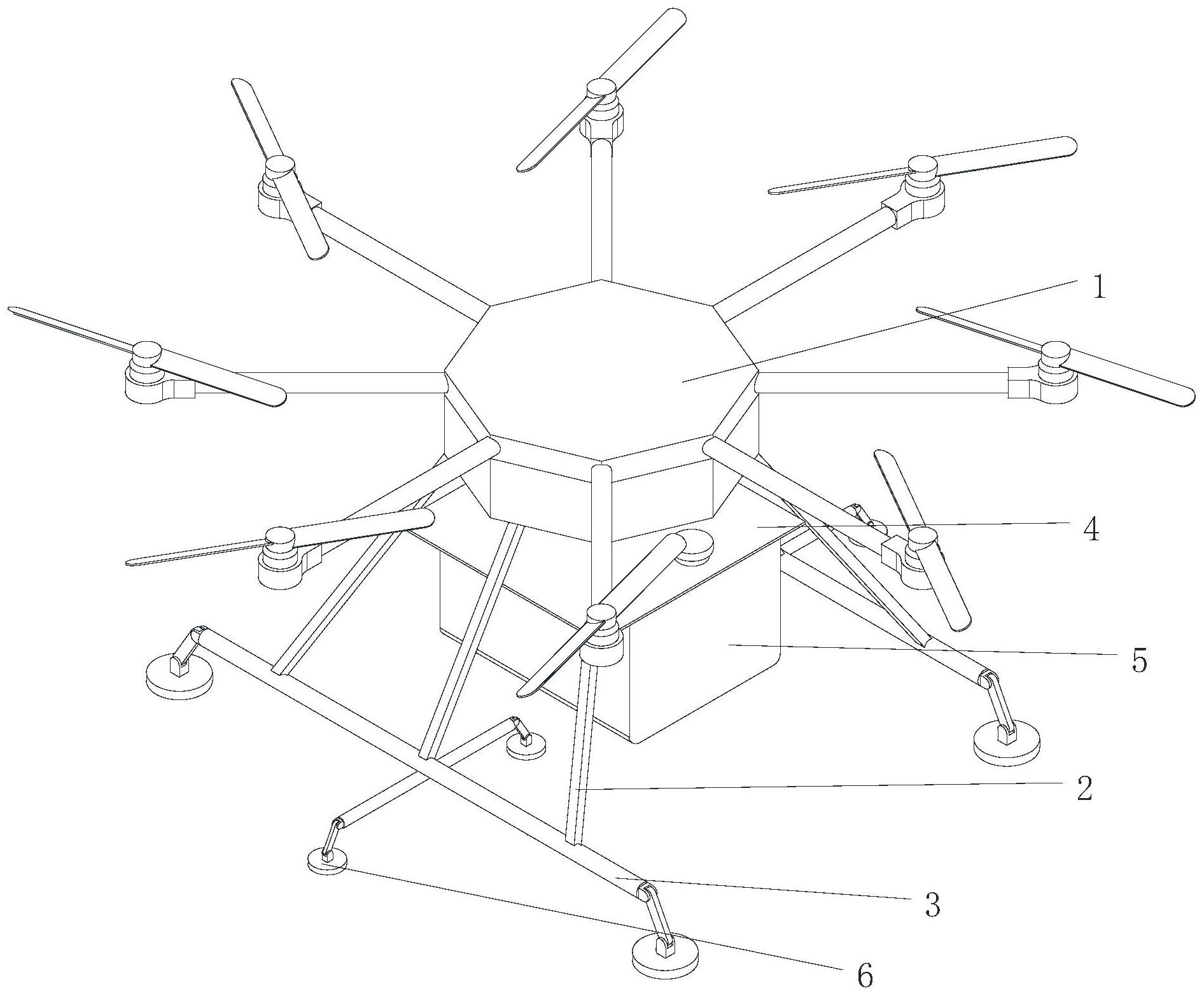 1

4

5

2

3

6