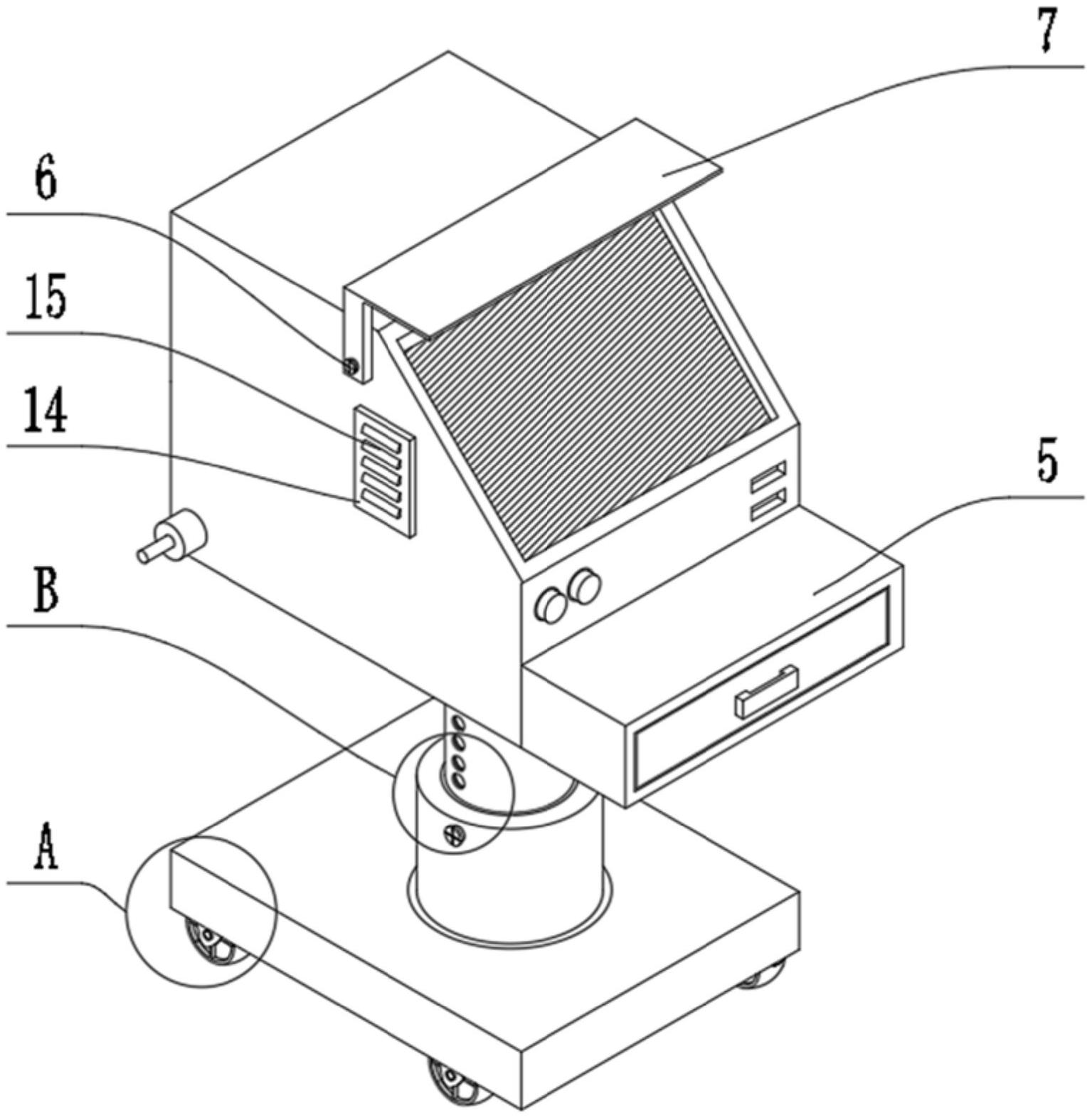 7
6
15
14
5
B
A