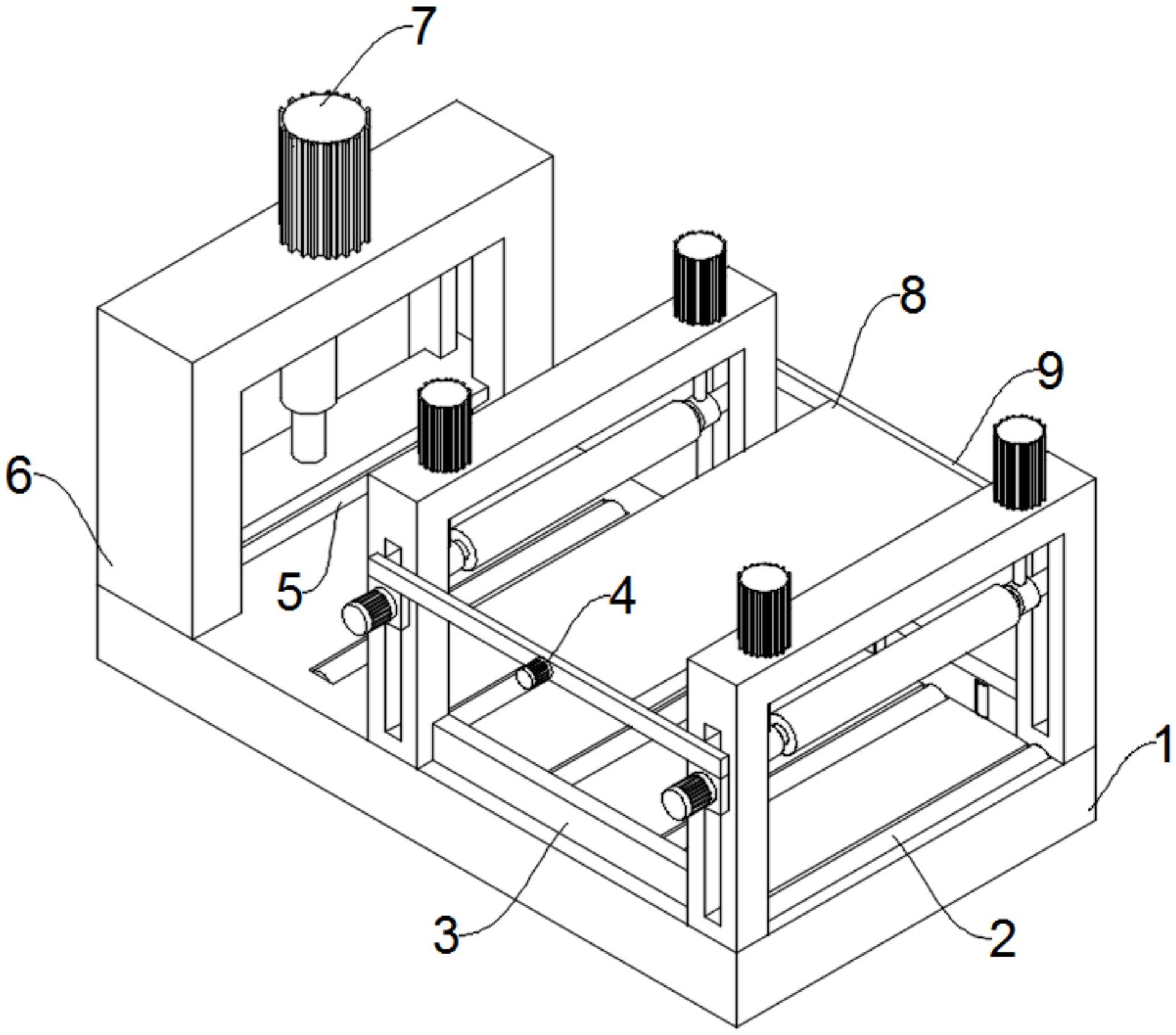 7
8
9
6
5
4
1
3
2