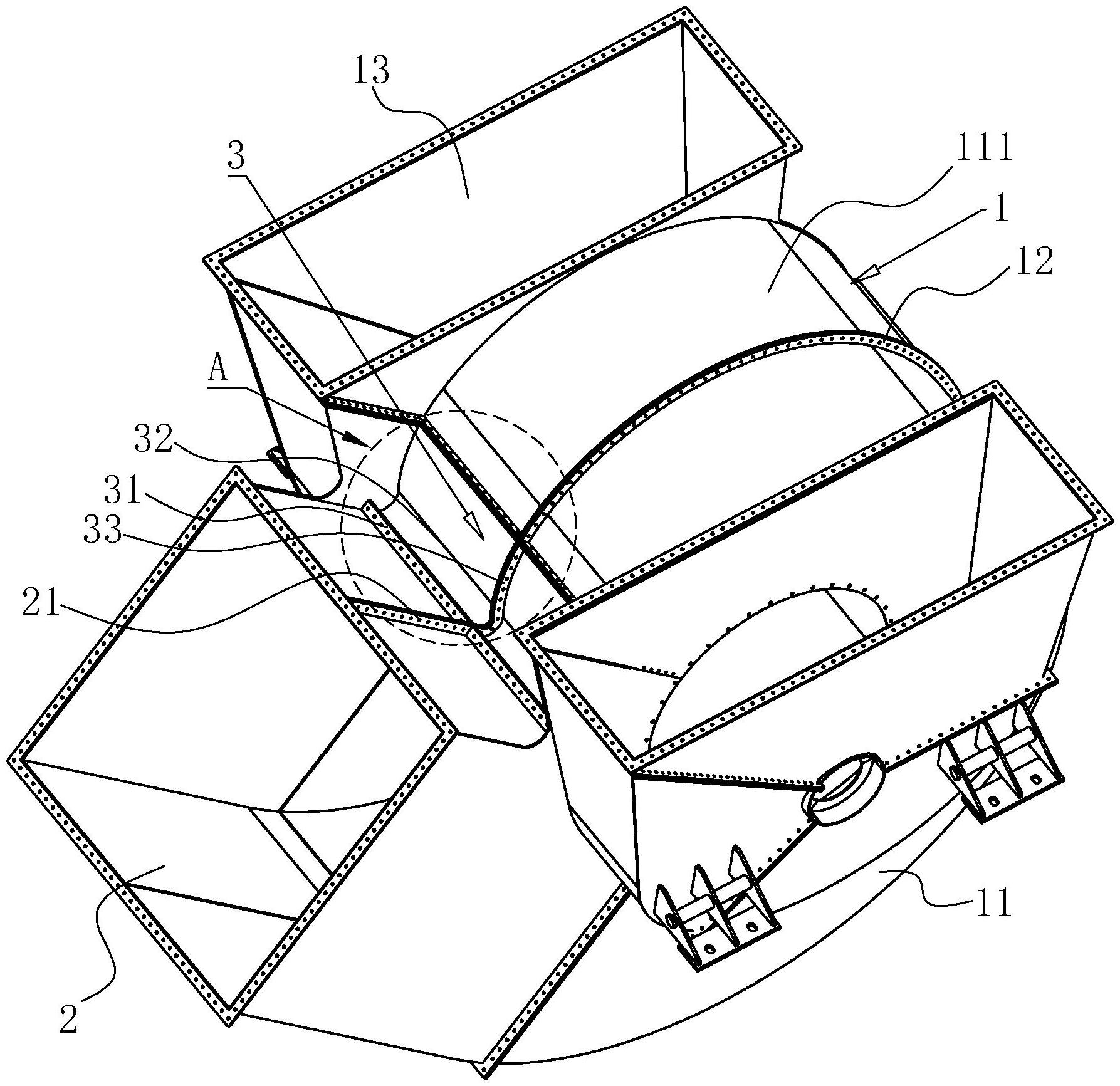 13
3
111
1
12
A
32
31
33
21
11
2