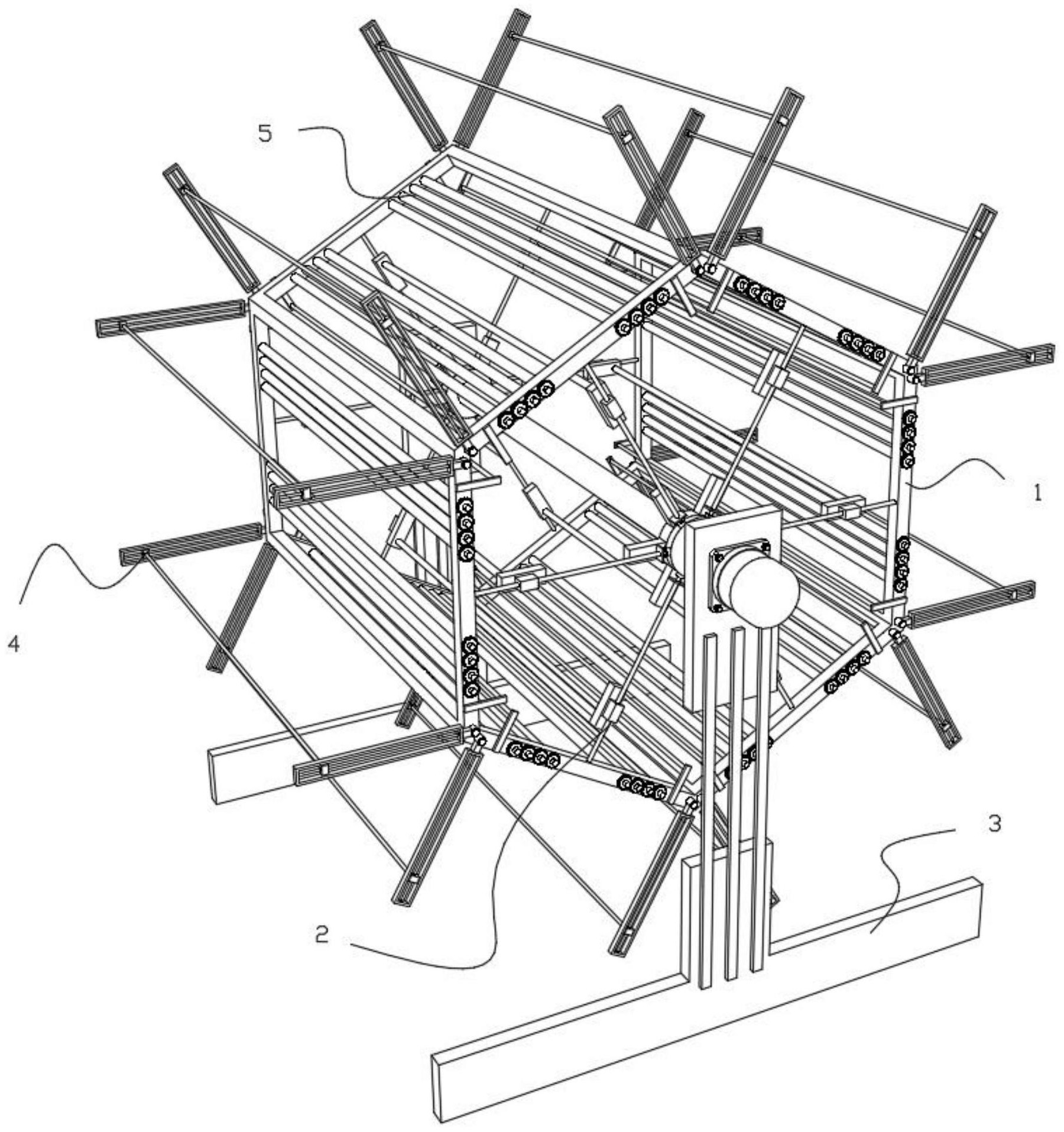 5
1
4
3
2