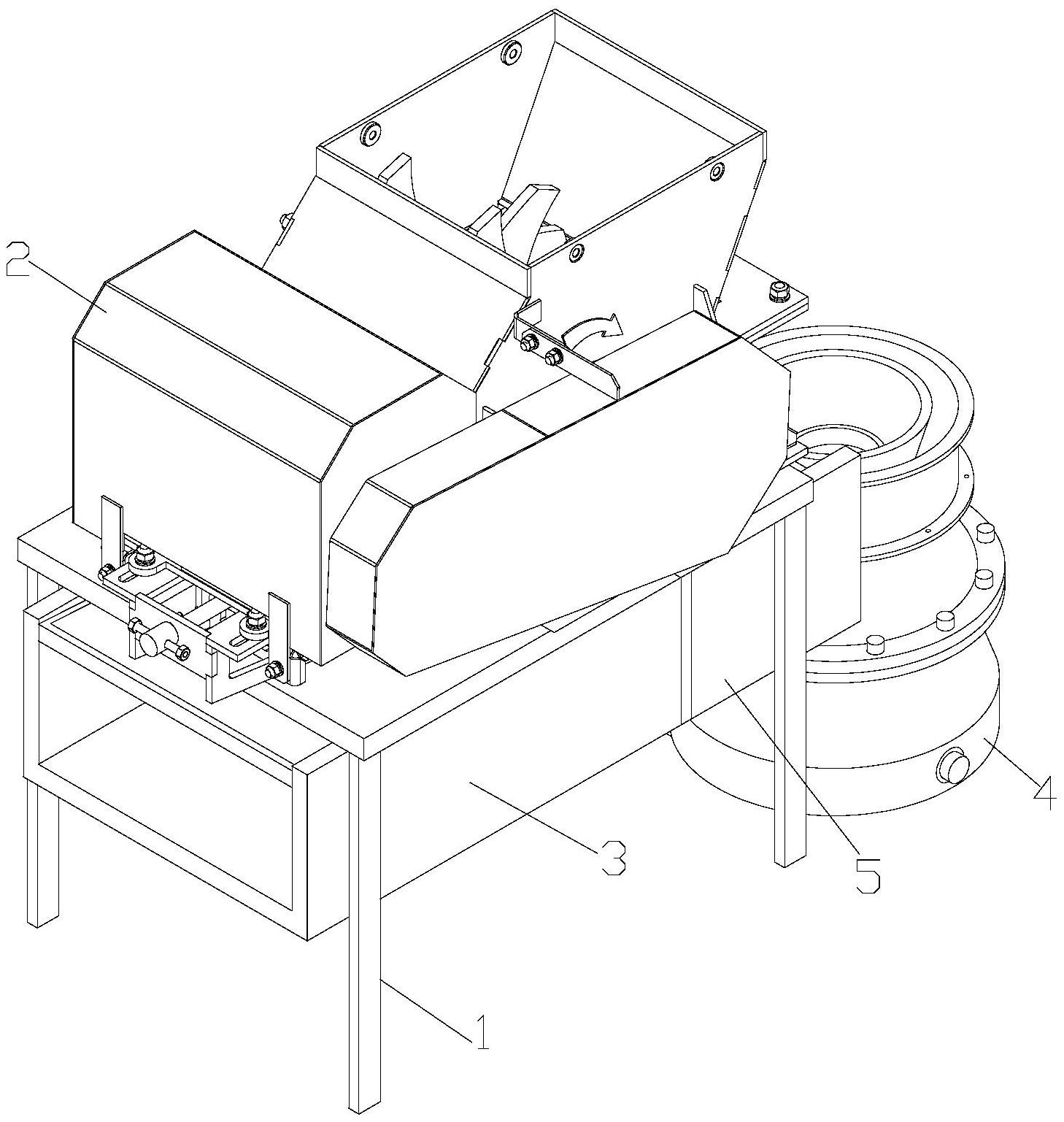 2
4
3
5
1