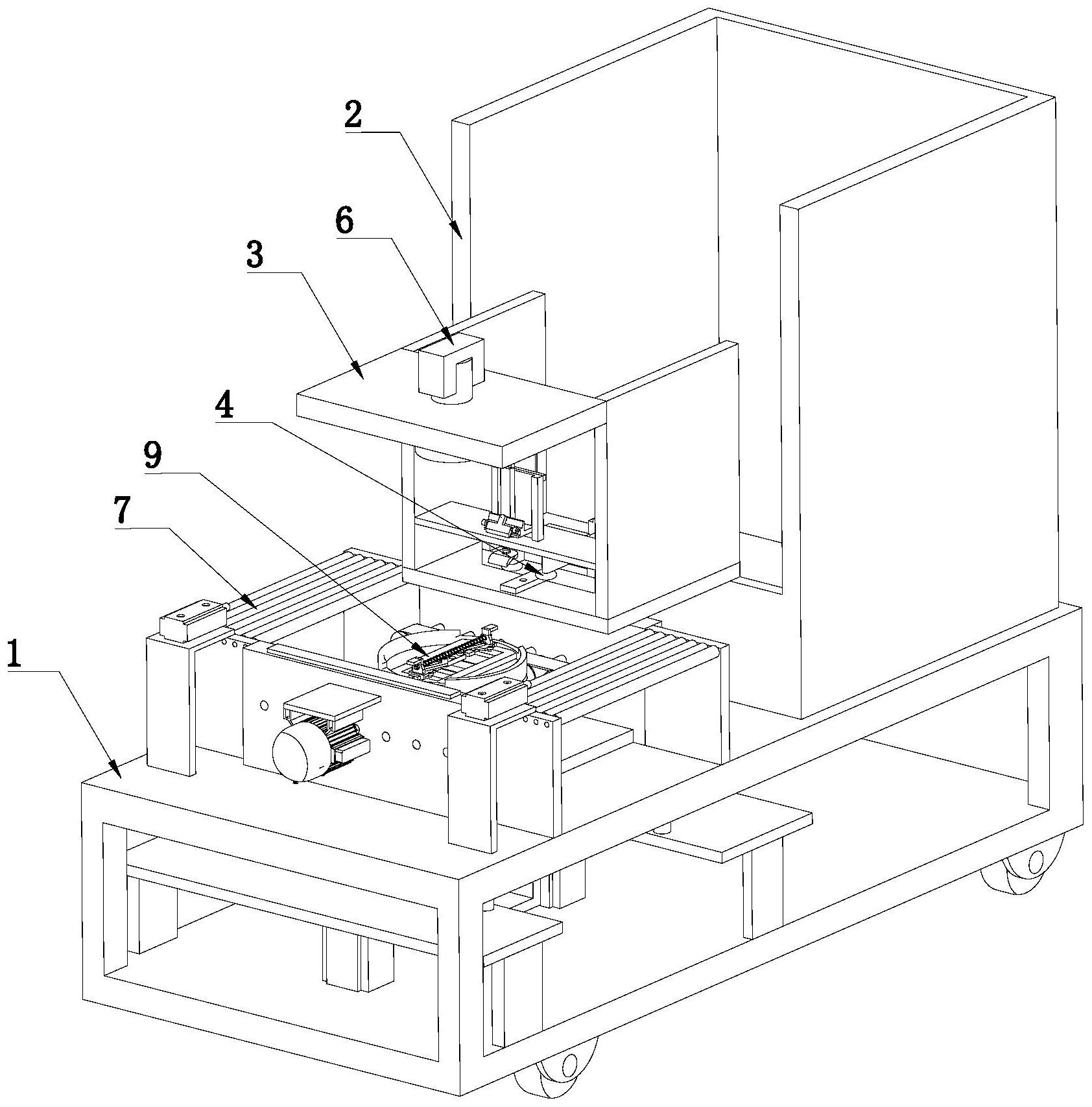 2
6
3
4
9
7
1