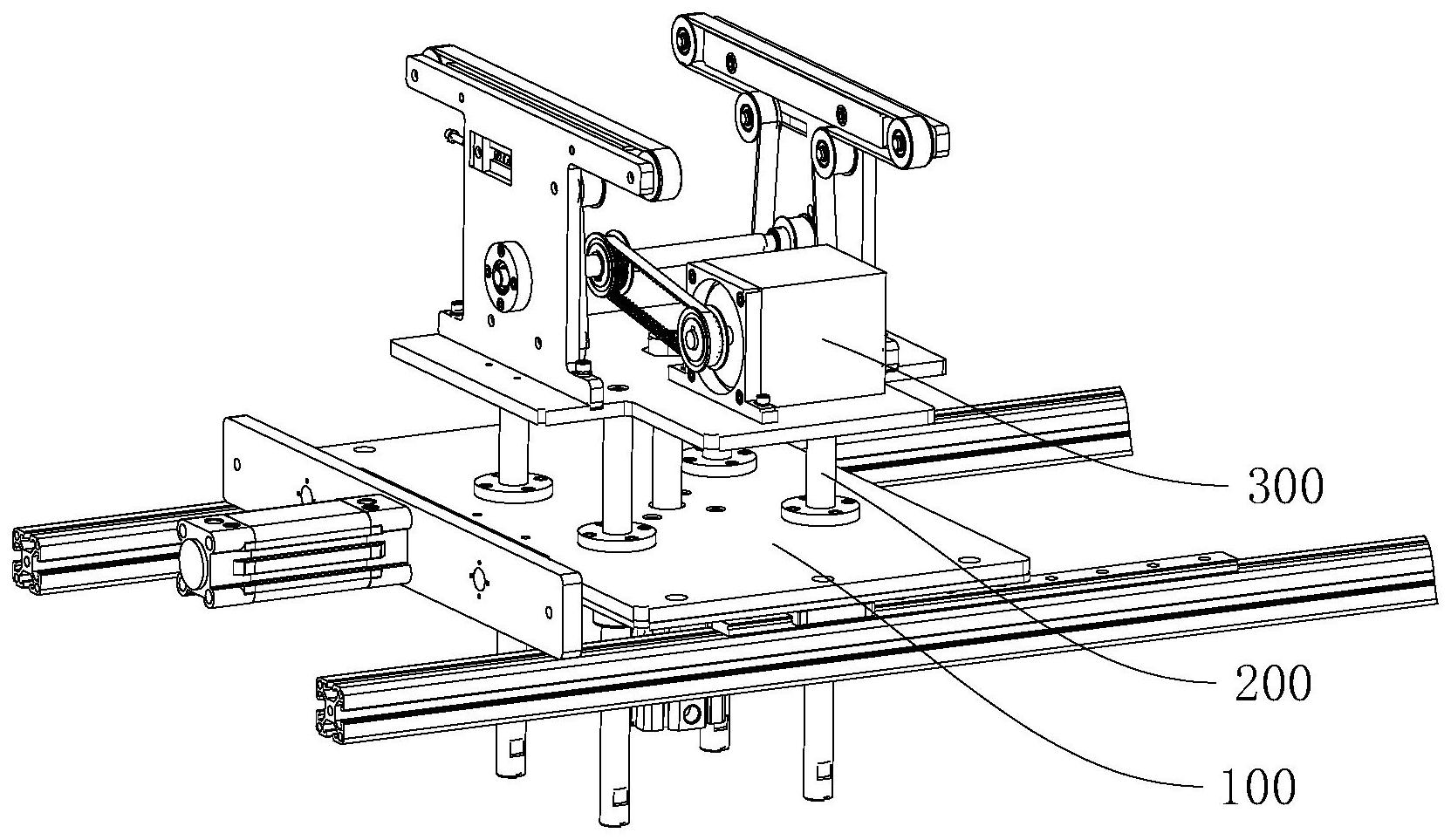 300

200

100