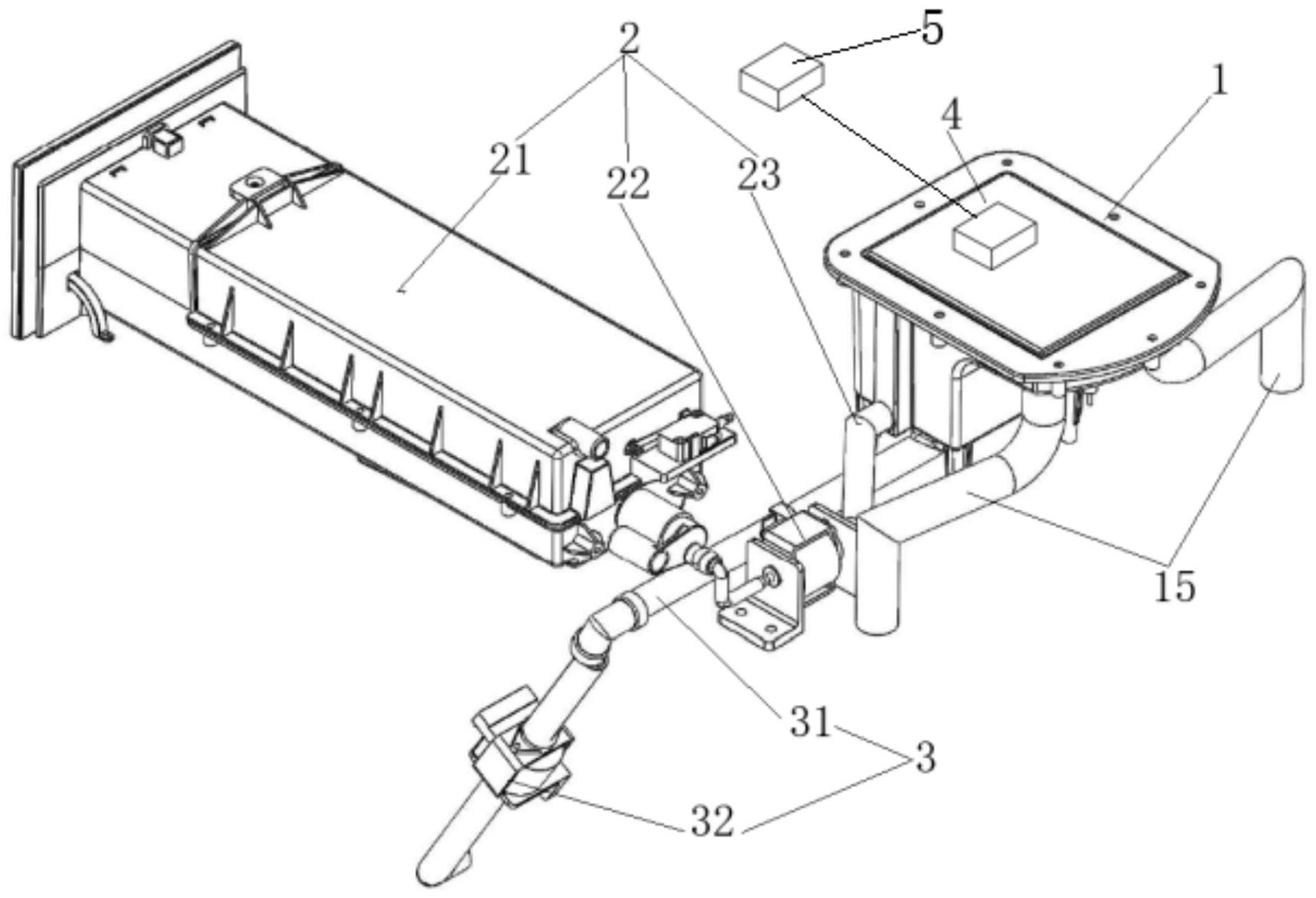 2
5
1
4
21
22
23
15
31
3
32