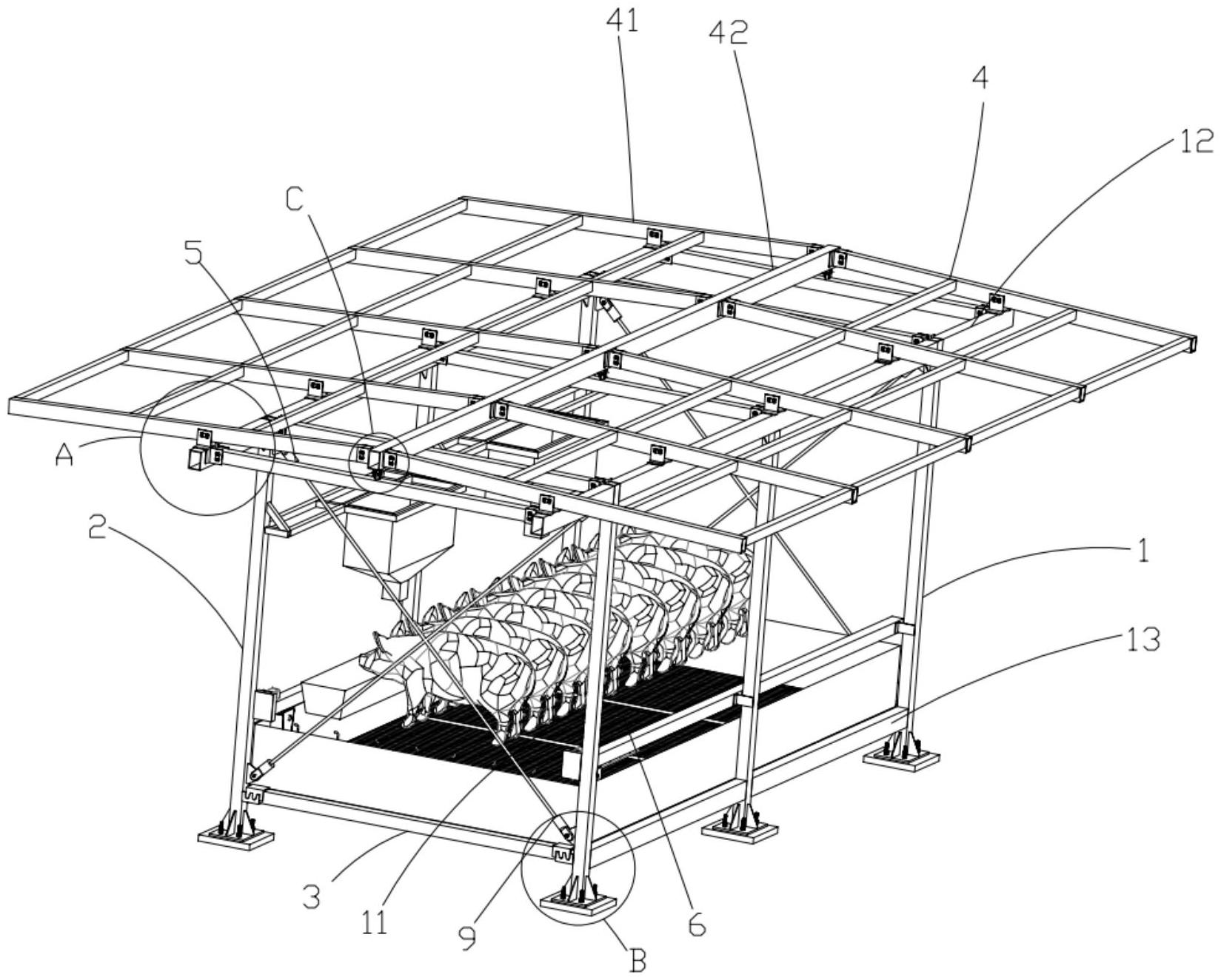 41
42
4
12
C
5
A
2
1
13
3
11
9
6
B