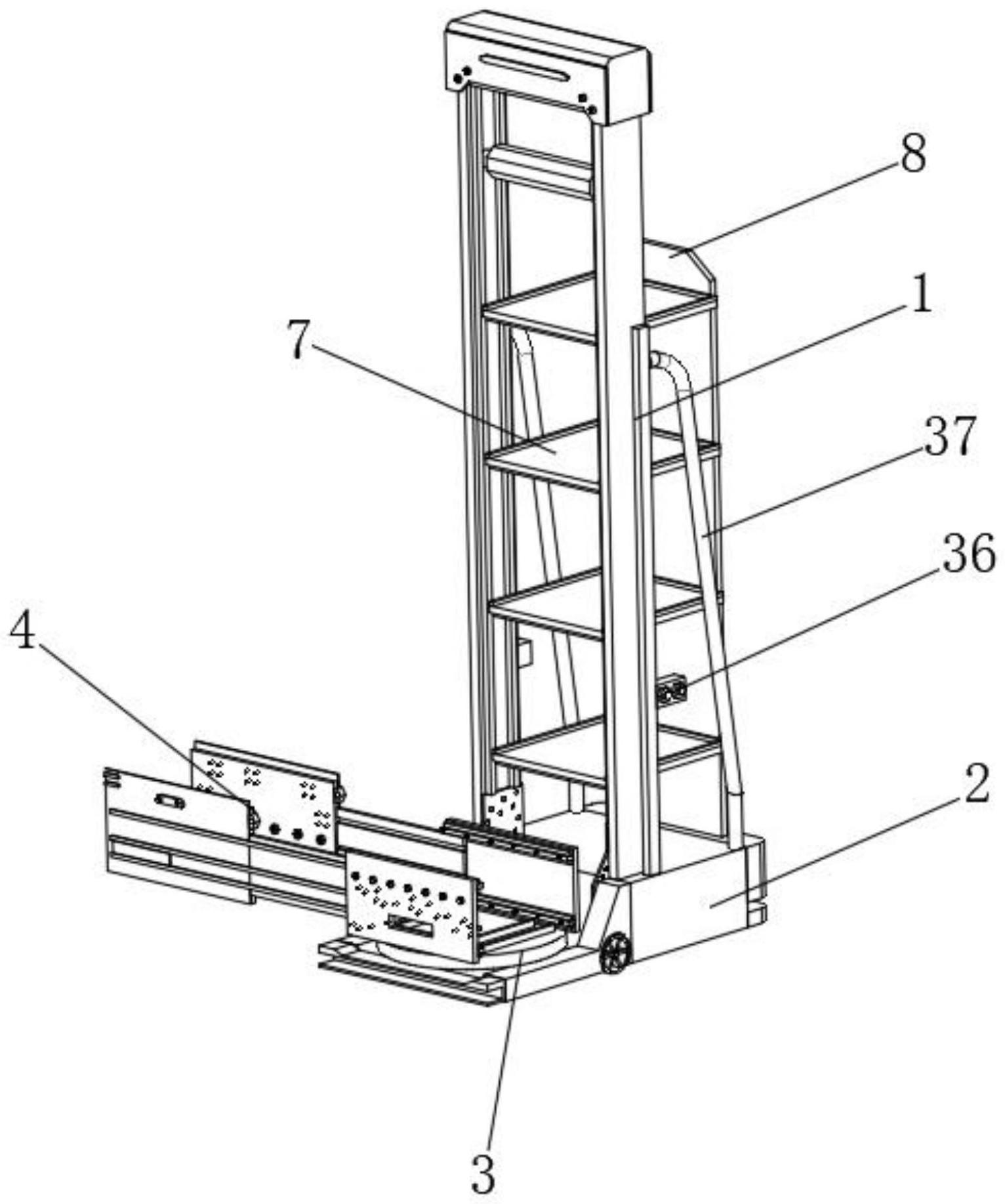 8
1
7
37
36
4
2
3