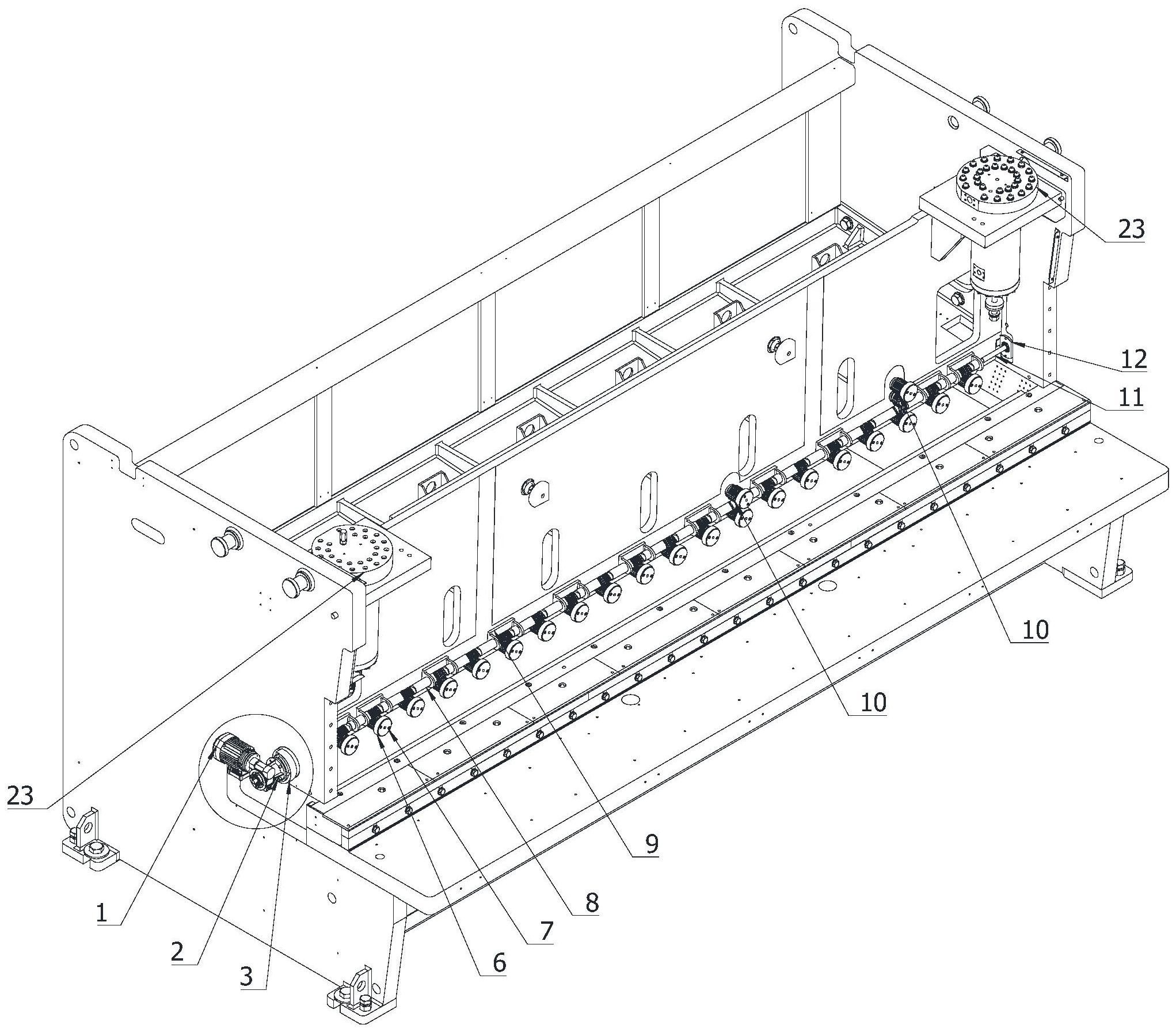 23
12
11
10
10
23
9
8
7
6
1
2
3