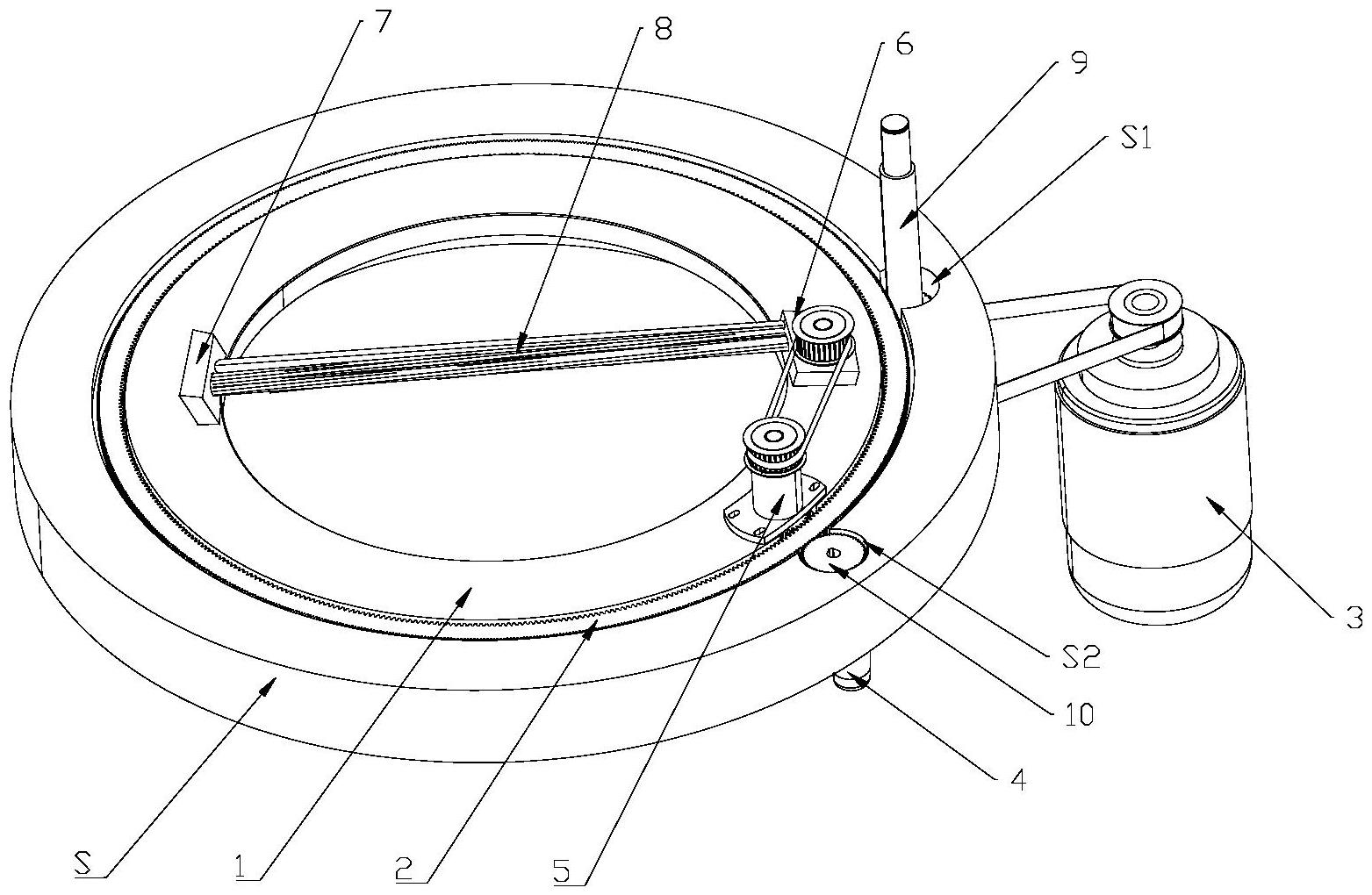 7
8
6
9
S1
3
S2
10
4
S
1
2
5