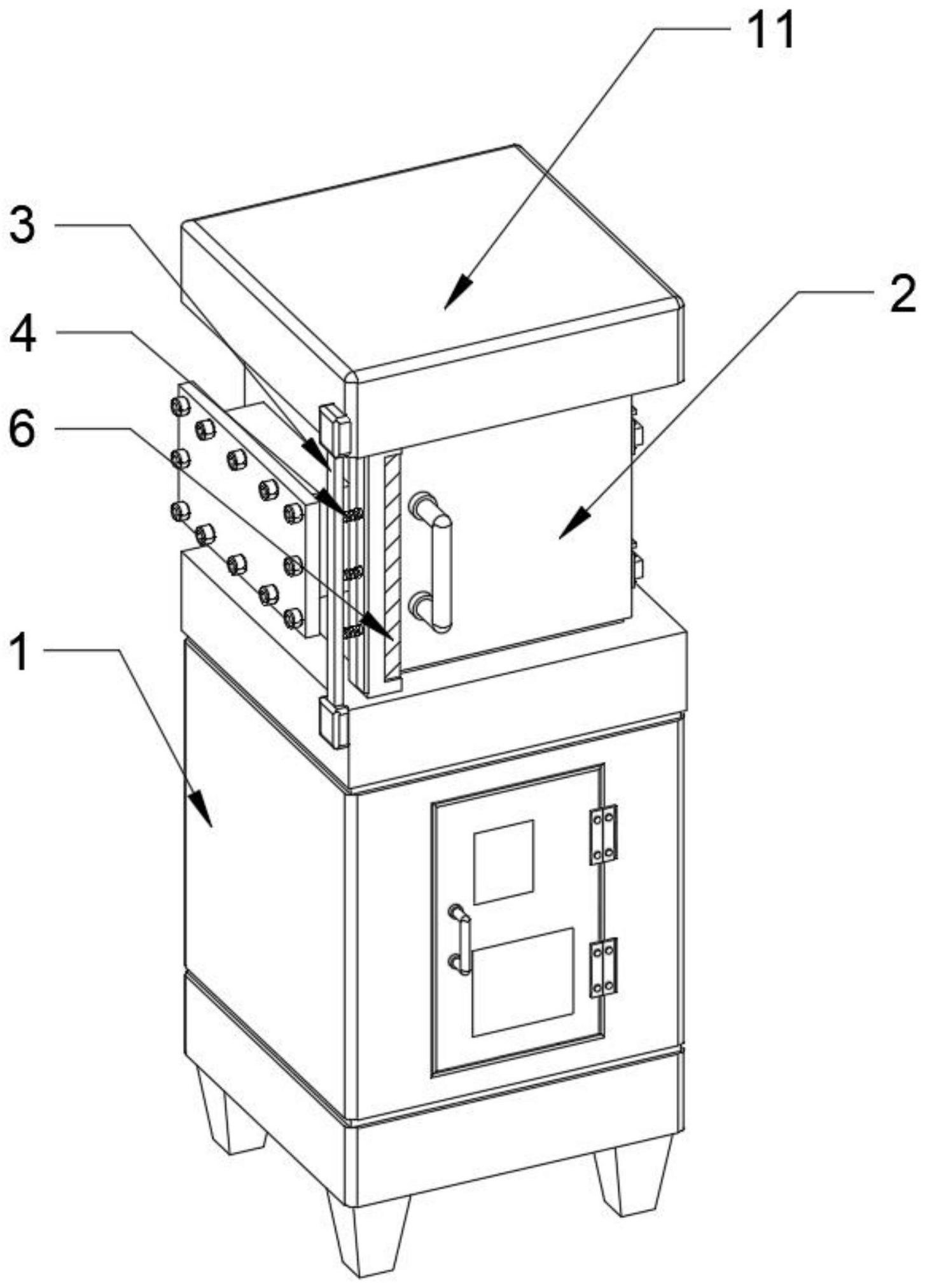 11
3
2
4
6
1