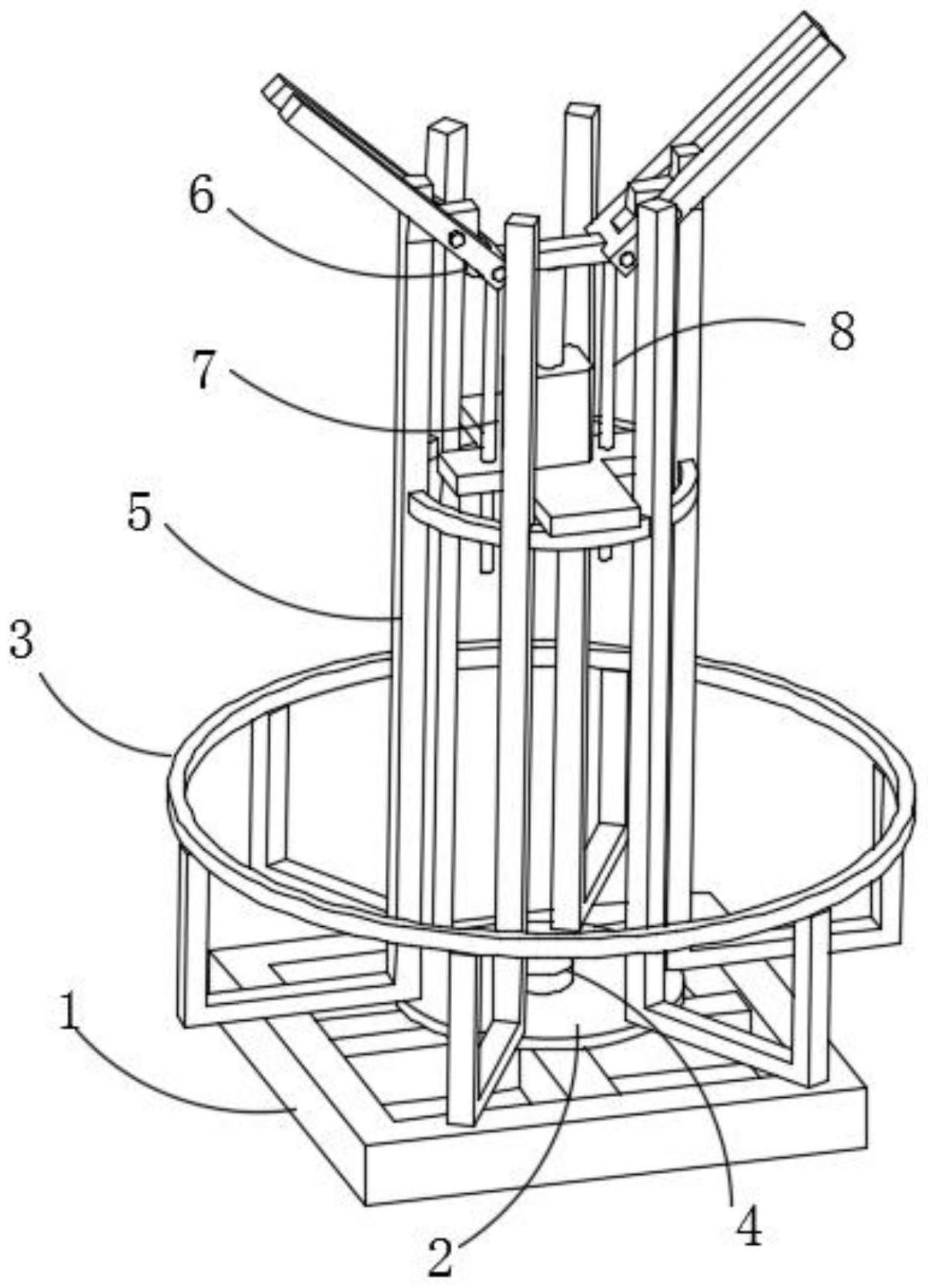 6
8
7
5
3
1
2
4