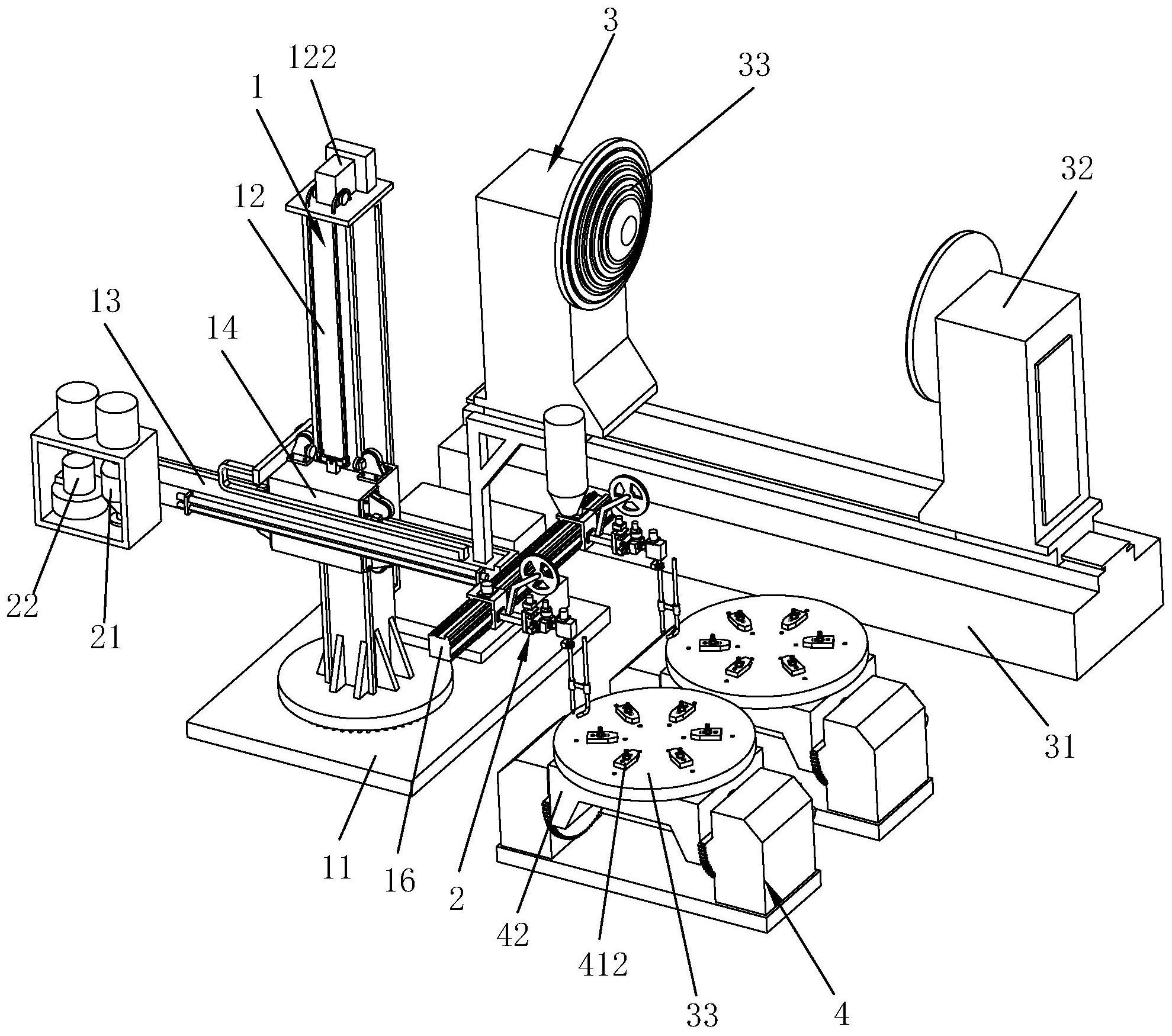 3
122
33
1
12
32
13
14
22
21
31
11
16
2
42
412
33
4