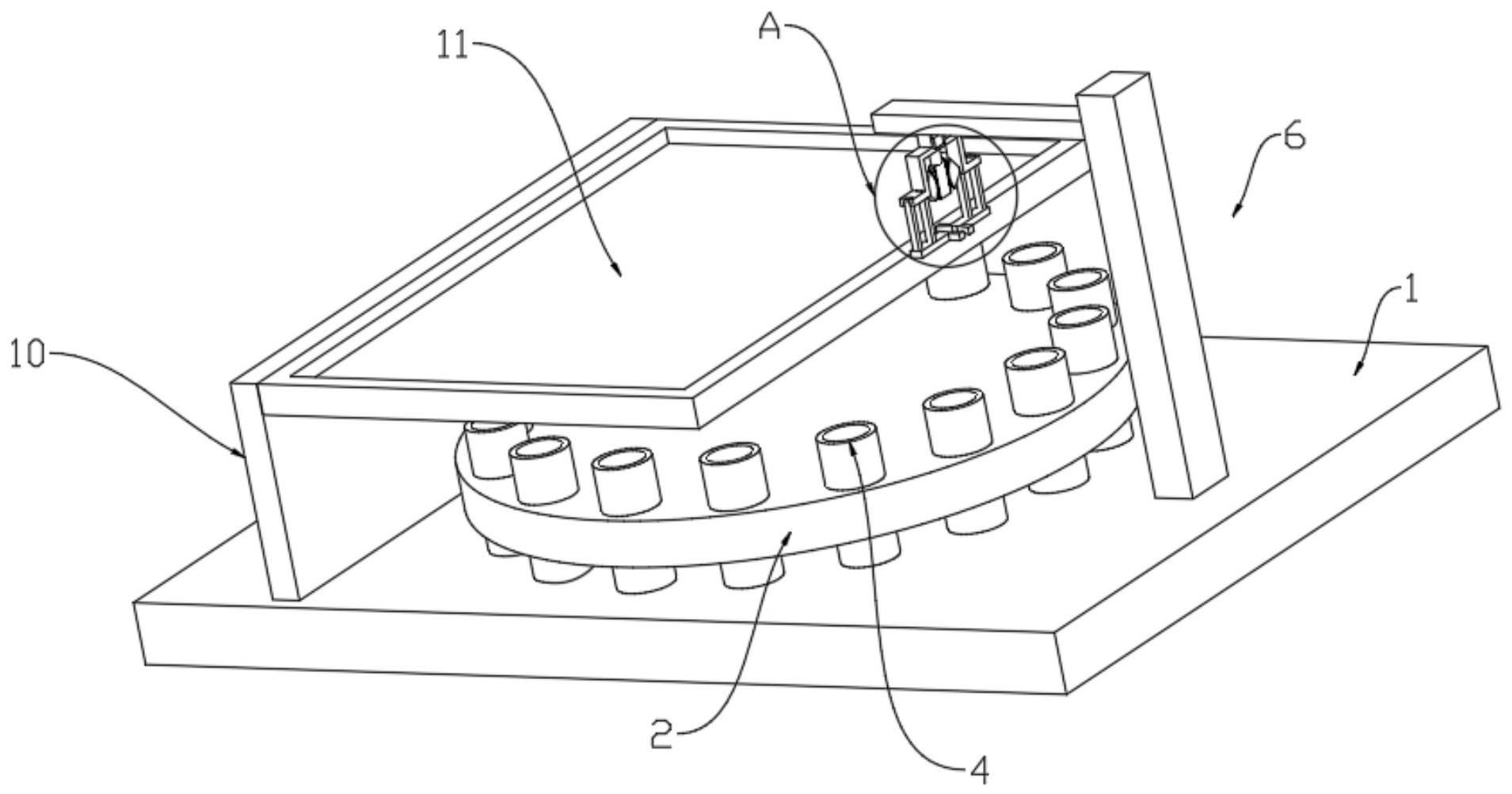 11
A
6
1
10
2
4