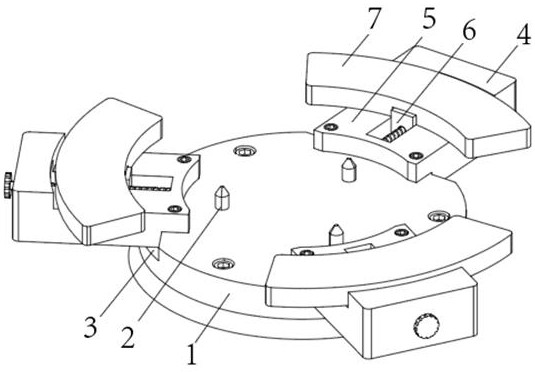 7
5
6
4
3
2
1