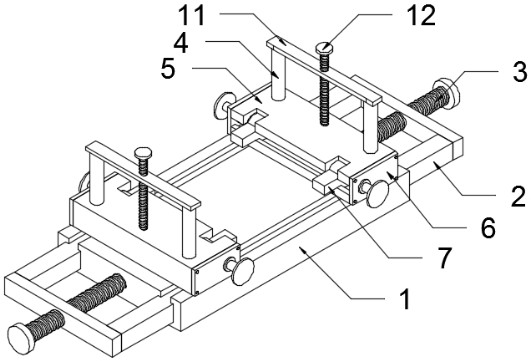 11
12
4
5
3
2
6
7
1