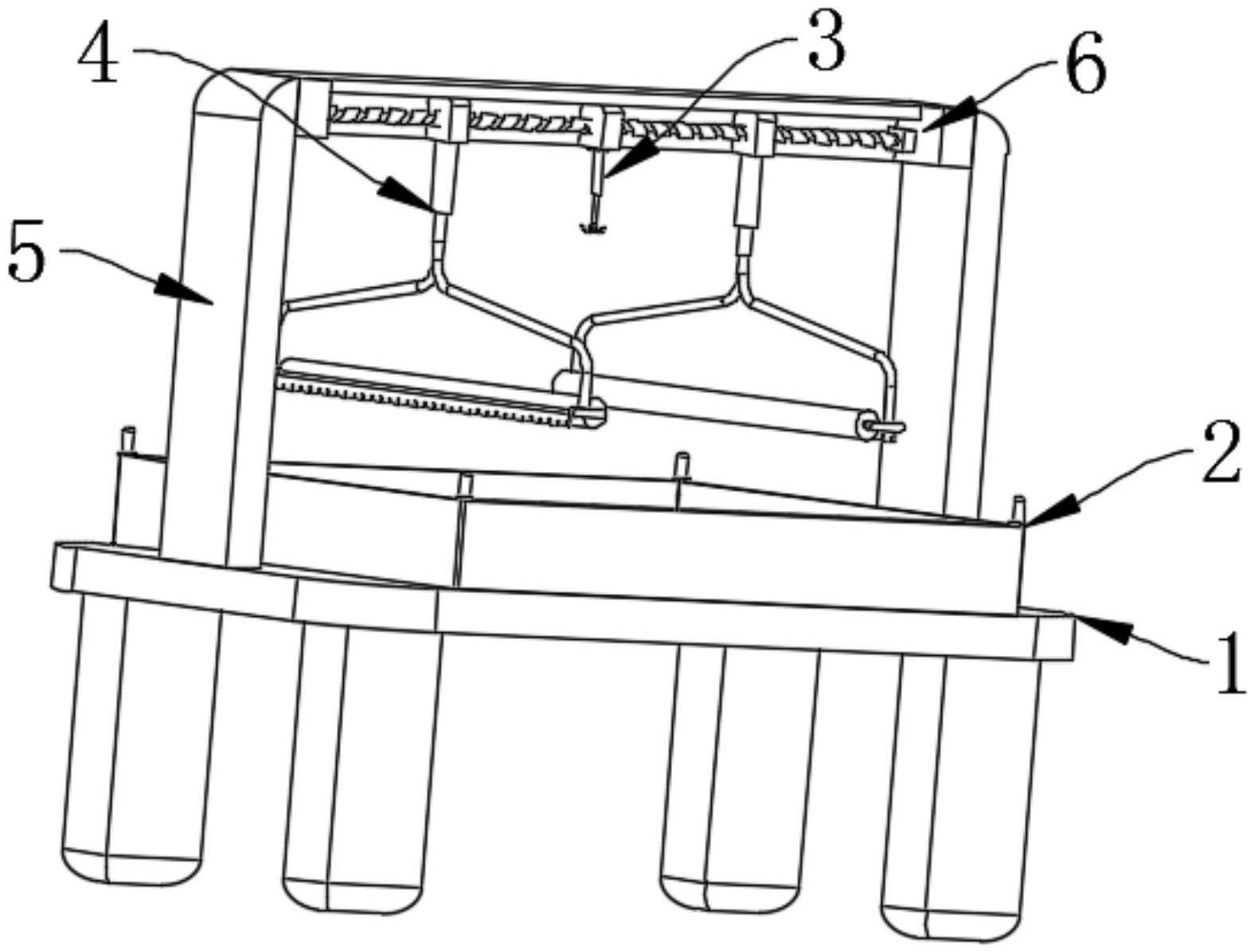 4
3
6
5
2
1