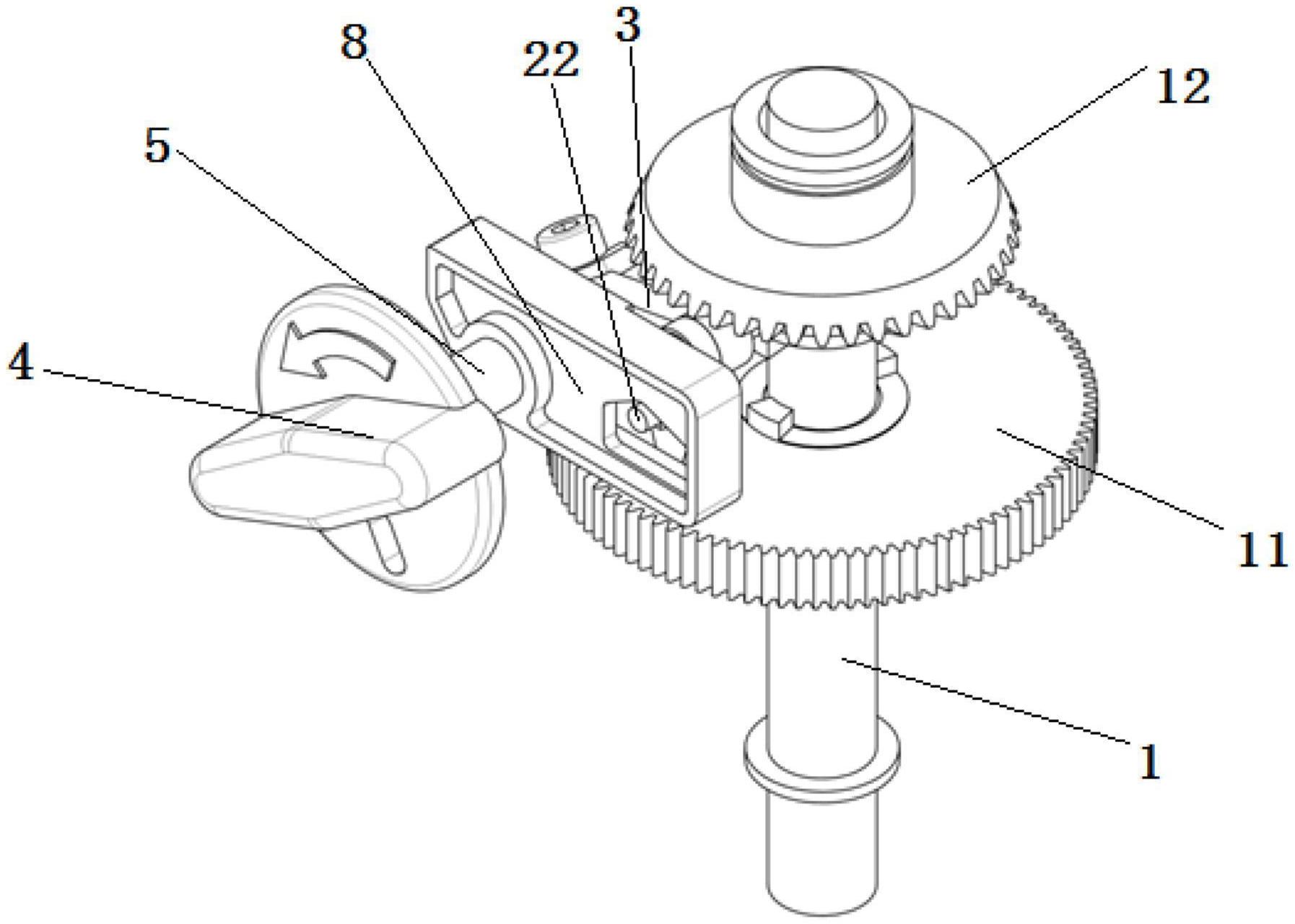 3
8
22
12
5
4
11
1