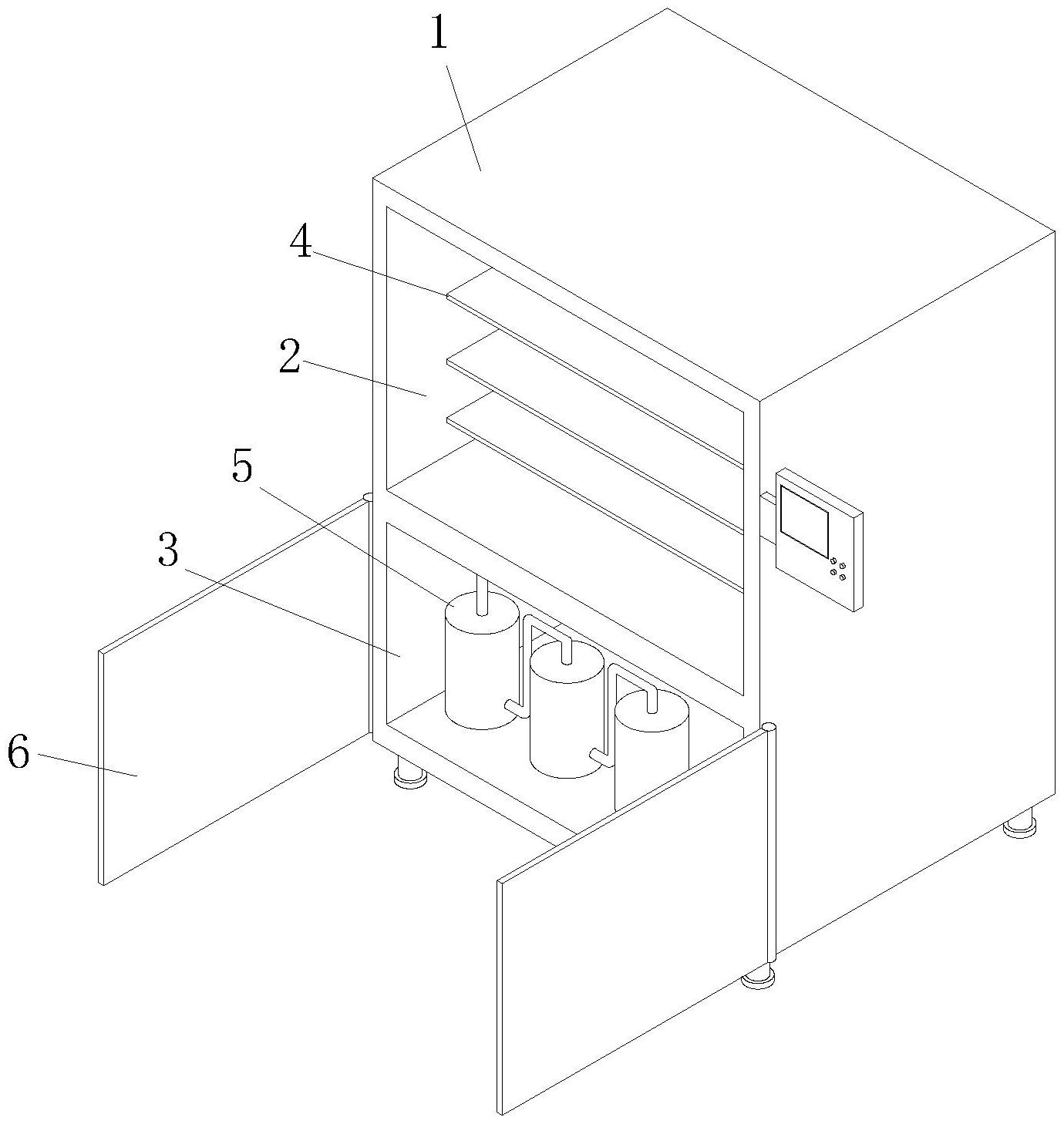 1
4
2
5
3
6