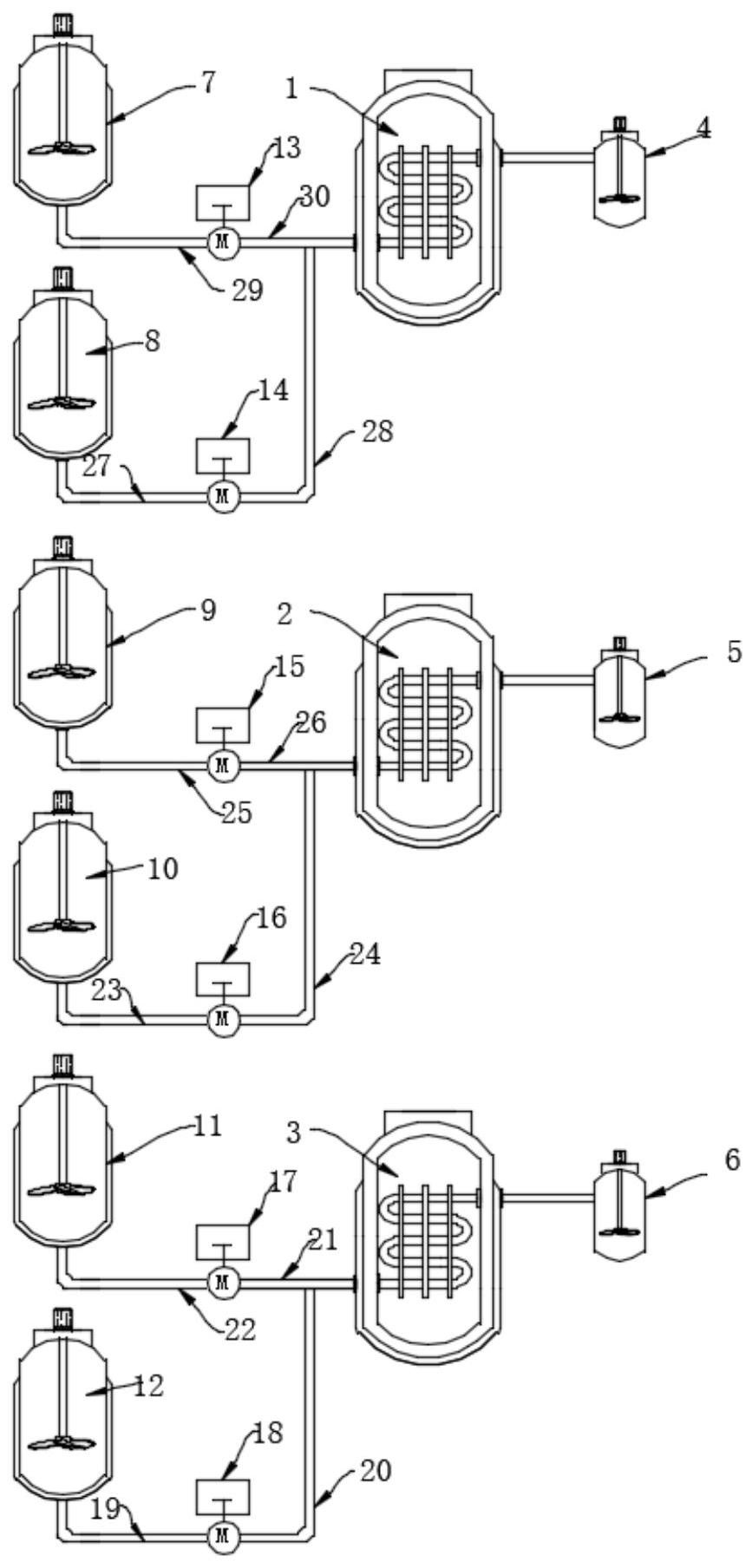 7
1
4
13
30
M
29
8
14
28
27
M
9
2
5
15
26
M
25
10
16
24
23
M
11
3
6
17
21
M
22
12
18
20
19
M