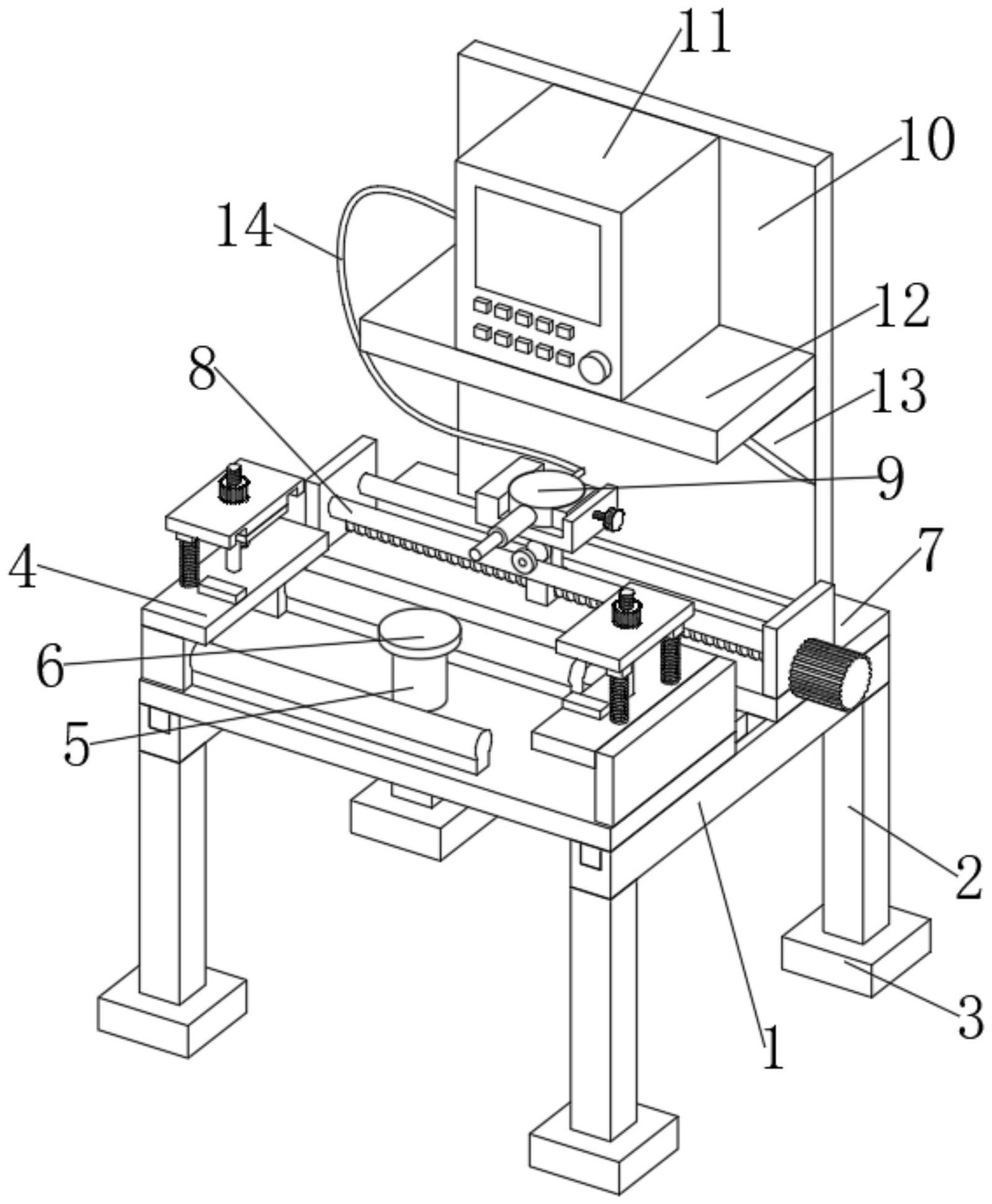 11
10
14
12
8
13
9
7
4
6
5
2
3
1